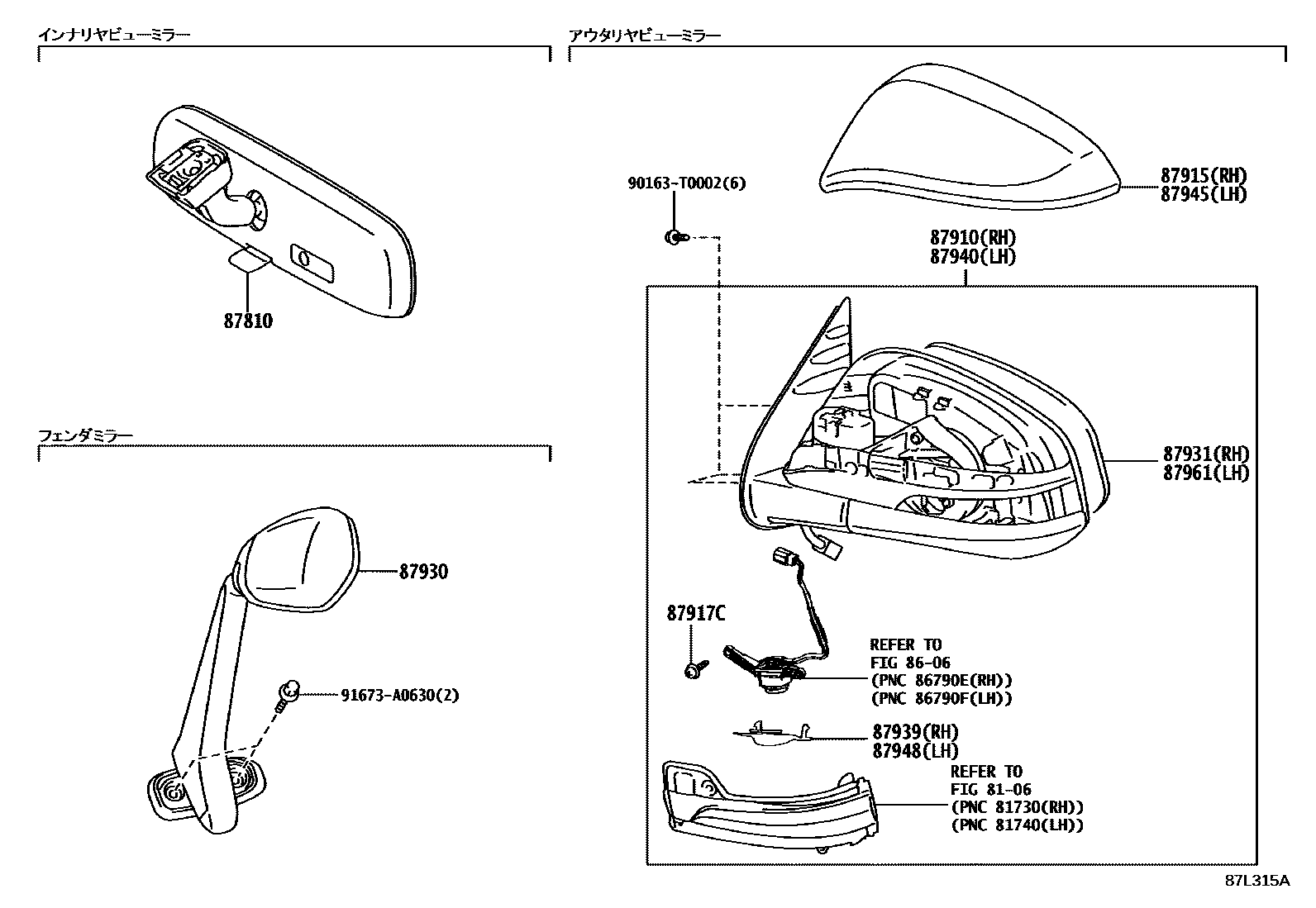 インナリヤビューミラー

87810

フェンダミラー

87930

91673-A0630(2)

アウタリヤビューミラー

90163-T0002(6)

87915(RH)
87945(LH)

87910(RH)
87940(LH)

87931(RH)
87961(LH)

87917C

REFER TO
FIG 86-06
(PNC 86790E(RH))
(PNC 86790F(LH))

87939(RH)
87948(LH)

REFER TO
FIG 81-06
(PNC 81730(RH))
(PNC 81740(LH))

87L315A