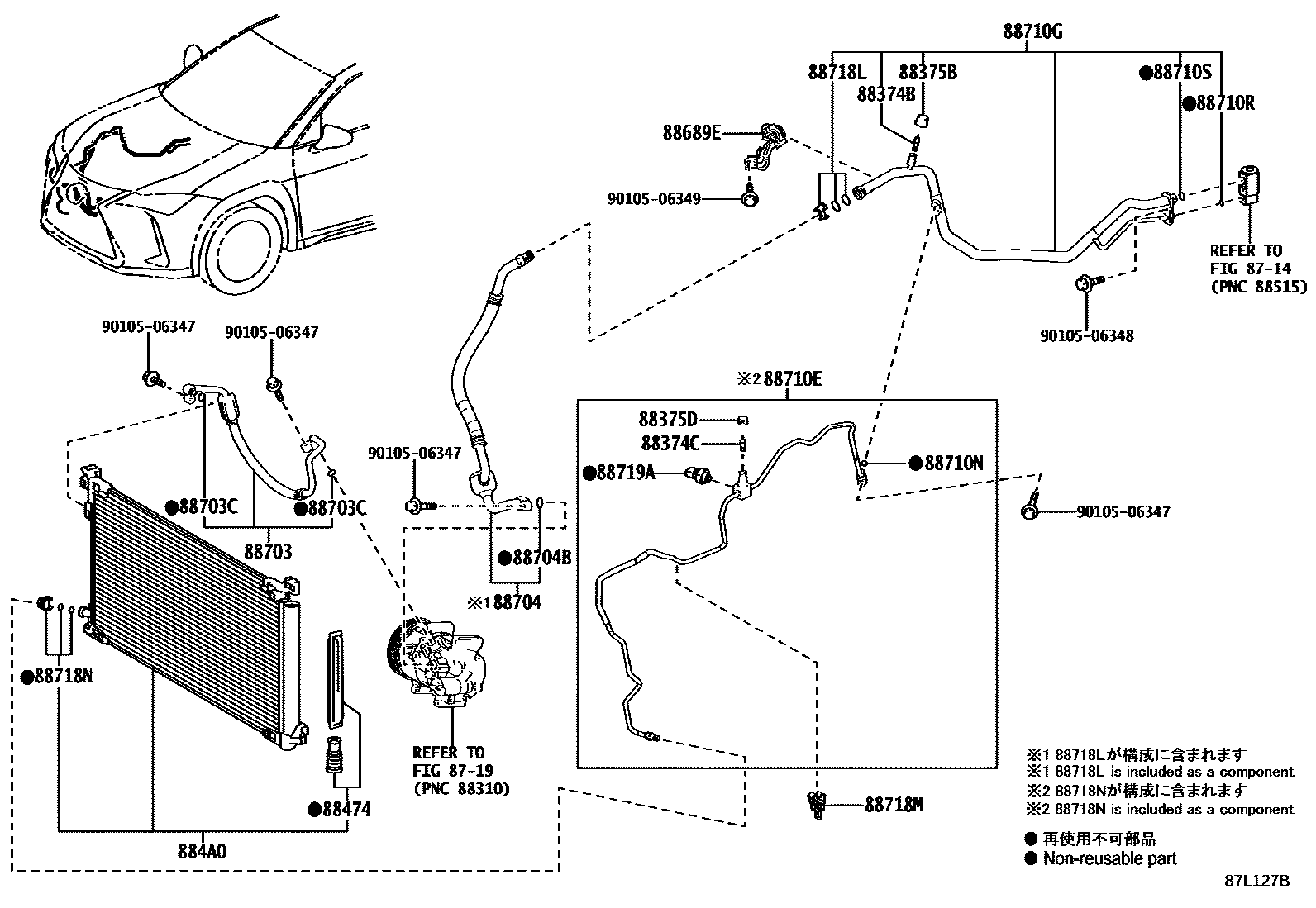 88710G
88718L
88375B
88374B
●88710S
●88710R
88689E
90105-06349
REFER TO FIG 87-14 (PNC 88515)
90105-06348
90105-06347
90105-06347
※2 88710E
88375D
88374C
●88719A
●88710N
90105-06347
90105-06347
●88703C
●88703C
88703
●88704B
※1 88704
●88718N
REFER TO FIG 87-19 (PNC 88310)
●88474
884A0
88718M
※1 88718Lが構成に含まれます
※1 88718L is included as a component
※2 88718Nが構成に含まれます
※2 88718N is included as a component
● 再使用不可部品
● Non-reusable part
87L127B