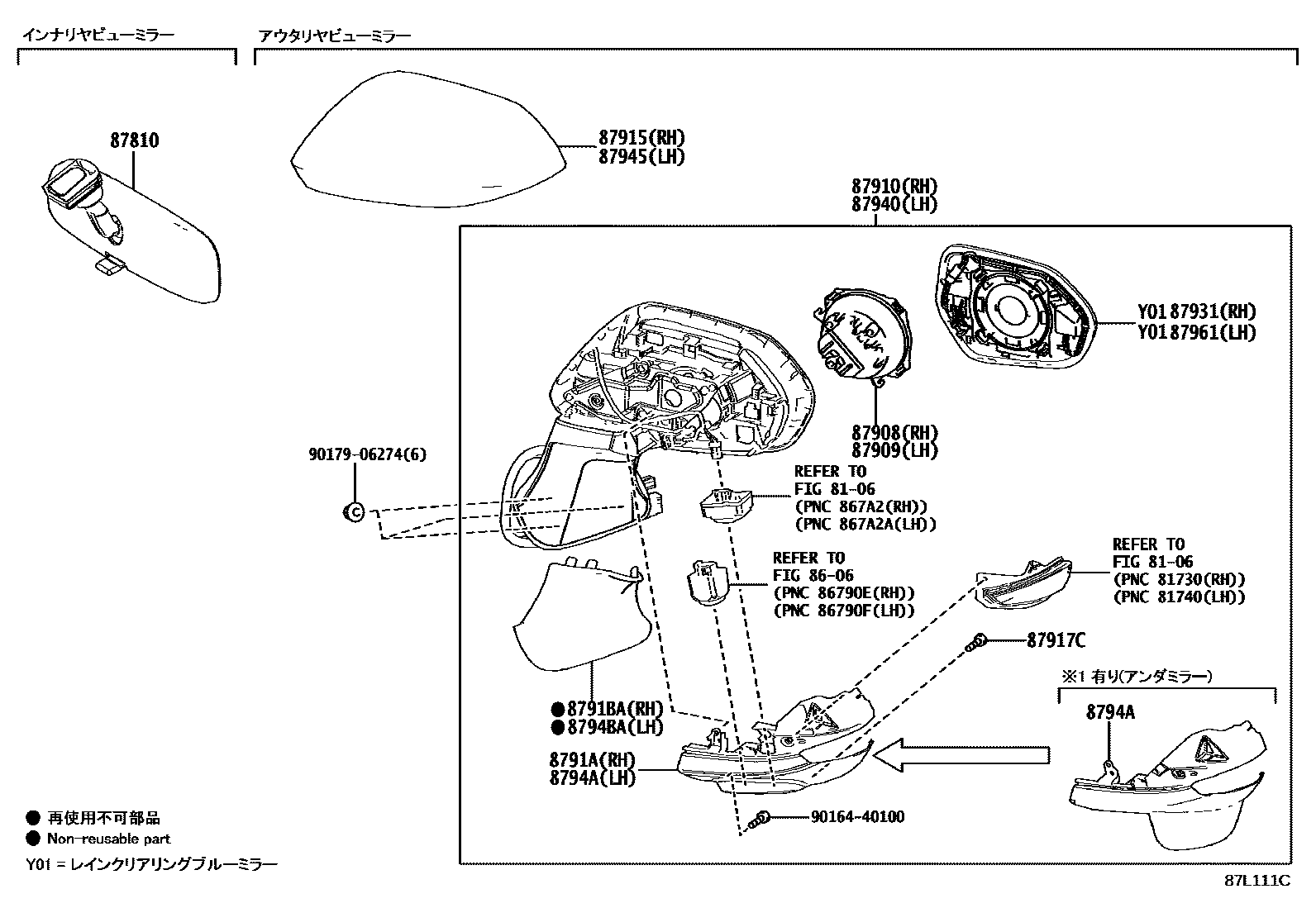 インナリヤビューミラー

アウタリヤビューミラー

87810

87915(RH)
87945(LH)

87910(RH)
87940(LH)

Y01 87931(RH)
Y01 87961(LH)

87908(RH)
87909(LH)

90179-06274(6)

REFER TO
FIG 81-06
(PNC 867A2(RH))
(PNC 867A2A(LH))

REFER TO
FIG 86-06
(PNC 86790E(RH))
(PNC 86790F(LH))

REFER TO
FIG 81-06
(PNC 81730(RH))
(PNC 81740(LH))

87917C

※1 有り(アンダミラー)

8794A

● 8791BA(RH)
● 8794BA(LH)

8791A(RH)
8794A(LH)

90164-40100

● 再使用不可部品
● Non-reusable part
Y01 = レインクリアリングブルーミラー

87L111C