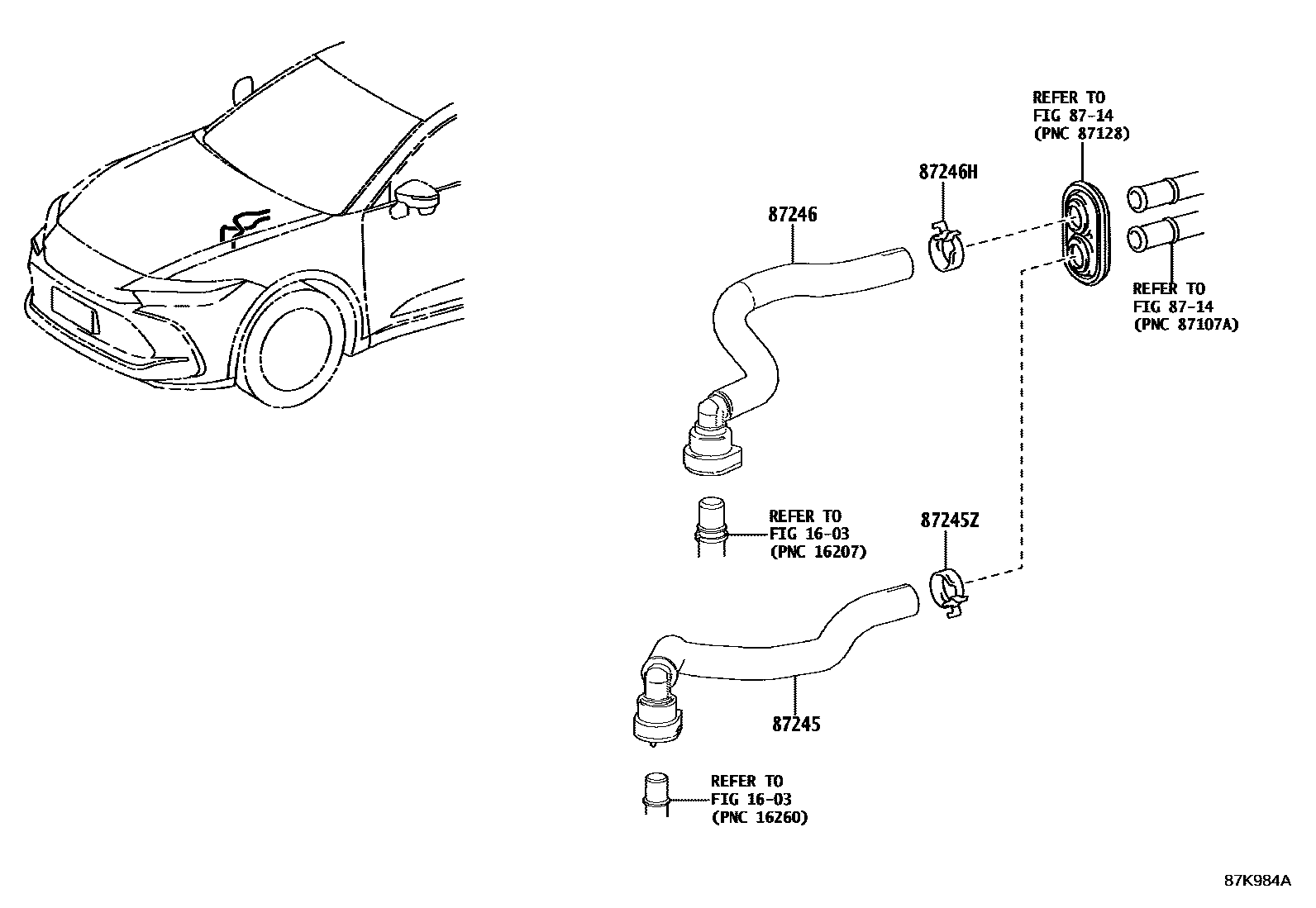 REFER TO
FIG 87-14
(PNC 87128)

87246H

87246

REFER TO
FIG 87-14
(PNC 87107A)

REFER TO
FIG 16-03
(PNC 16207)

87245Z

87245

REFER TO
FIG 16-03
(PNC 16260)

87K984A