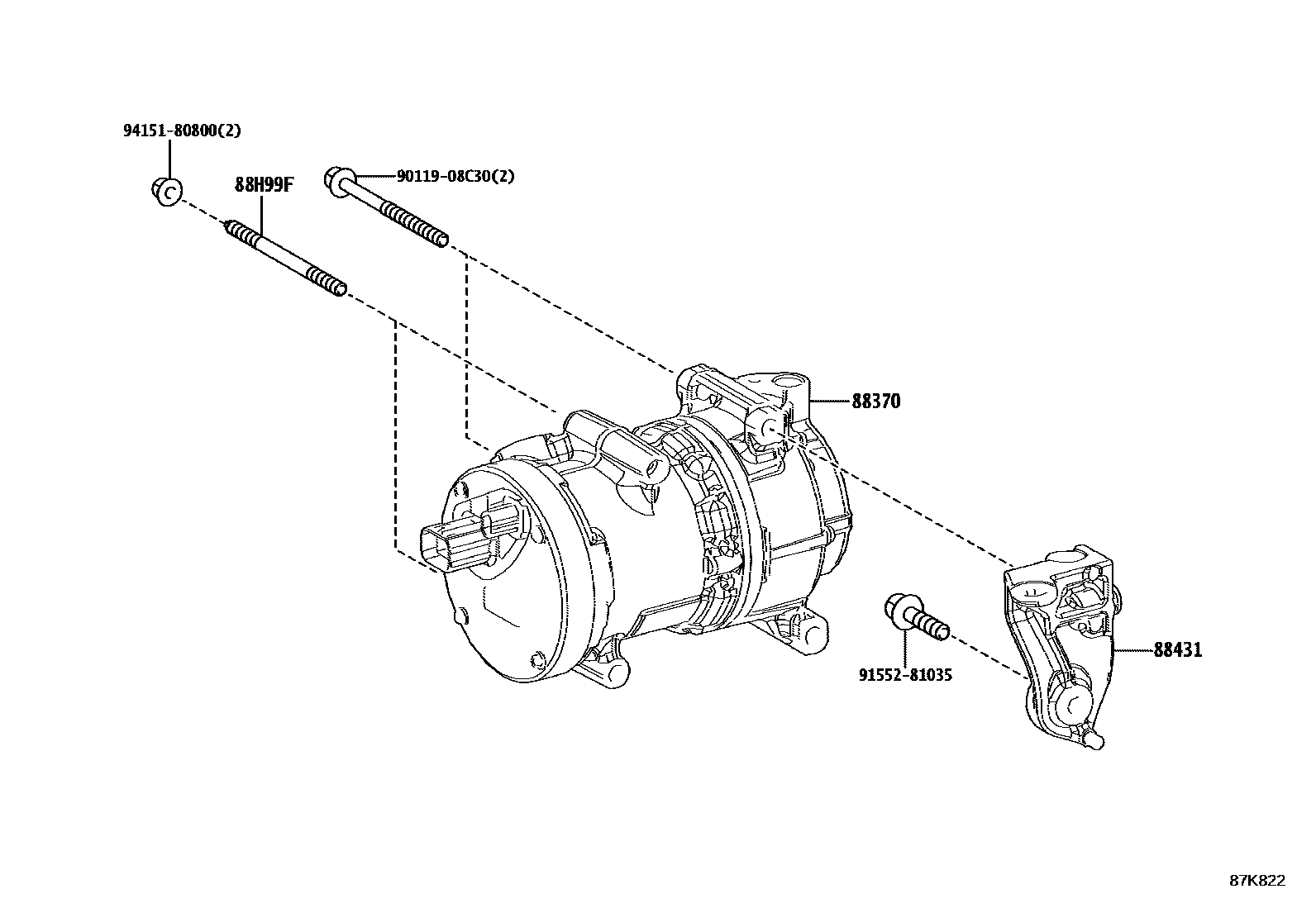 94151-80800(2)

88H99F

90119-08C30(2)

88370

91552-81035

88431

87K822