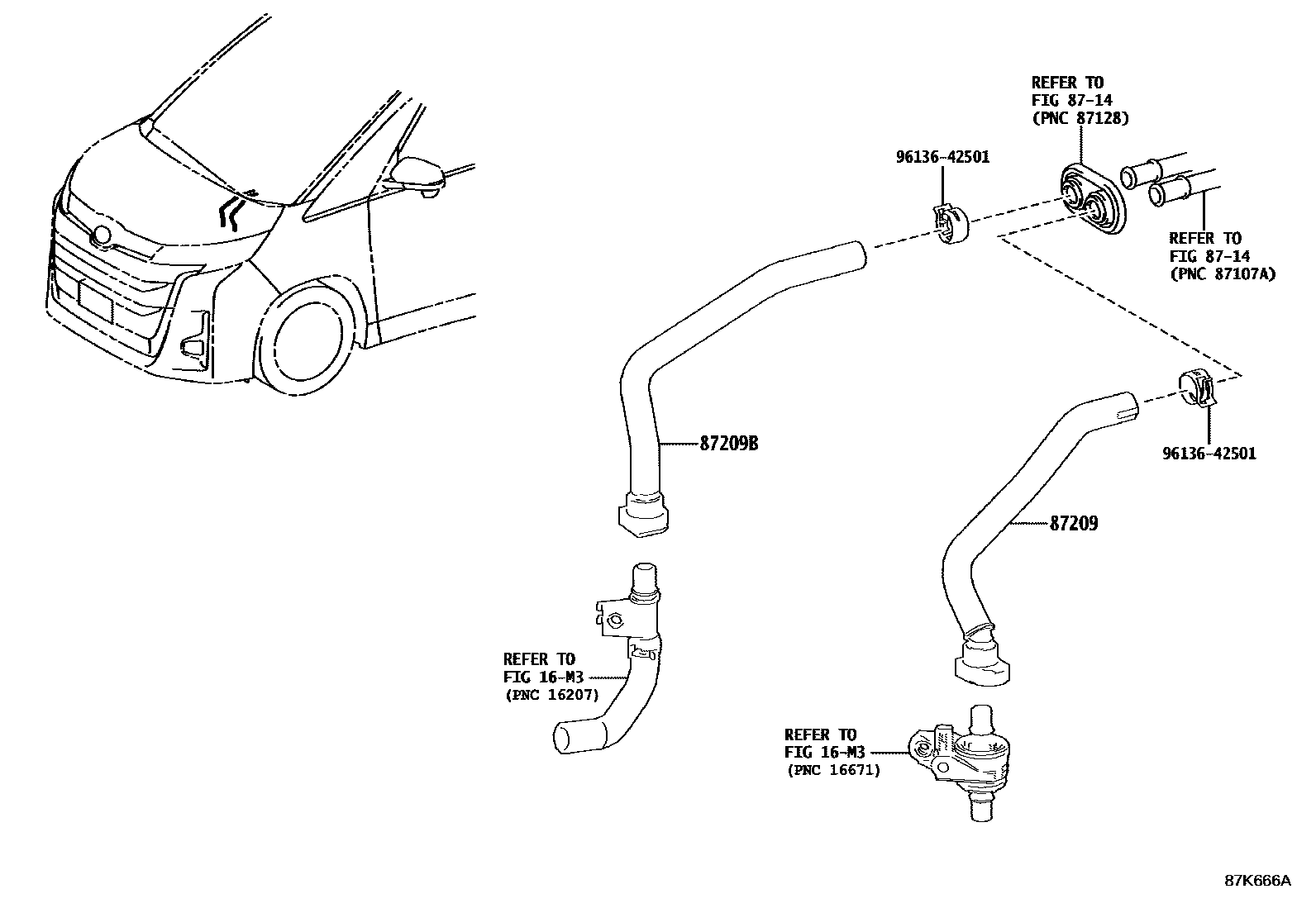 REFER TO
FIG 87-14
(PNC 87128)

96136-42501

REFER TO
FIG 87-14
(PNC 87107A)

87209B

96136-42501

87209

REFER TO
FIG 16-M3
(PNC 16207)

REFER TO
FIG 16-M3
(PNC 16671)

87K666A