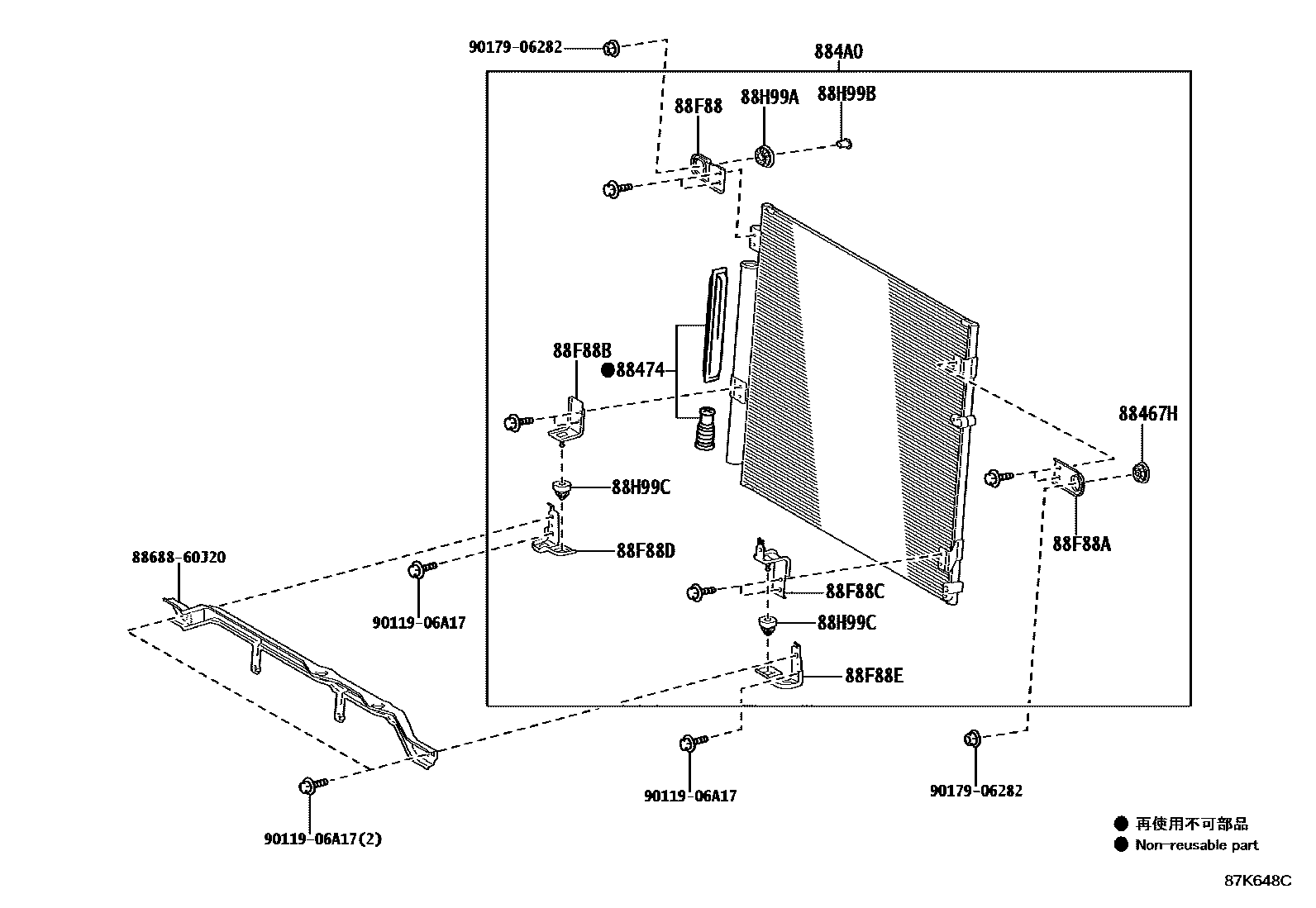 90179-06282
884A0
88F88
88H99A
88H99B
88F88B
●88474
88467H
88H99C
88F88D
88F88A
88688-60J20
90119-06A17
88F88C
88H99C
88F88E
90119-06A17
90179-06282
90119-06A17(2)
● 再使用不可部品
● Non-reusable part
87K648C