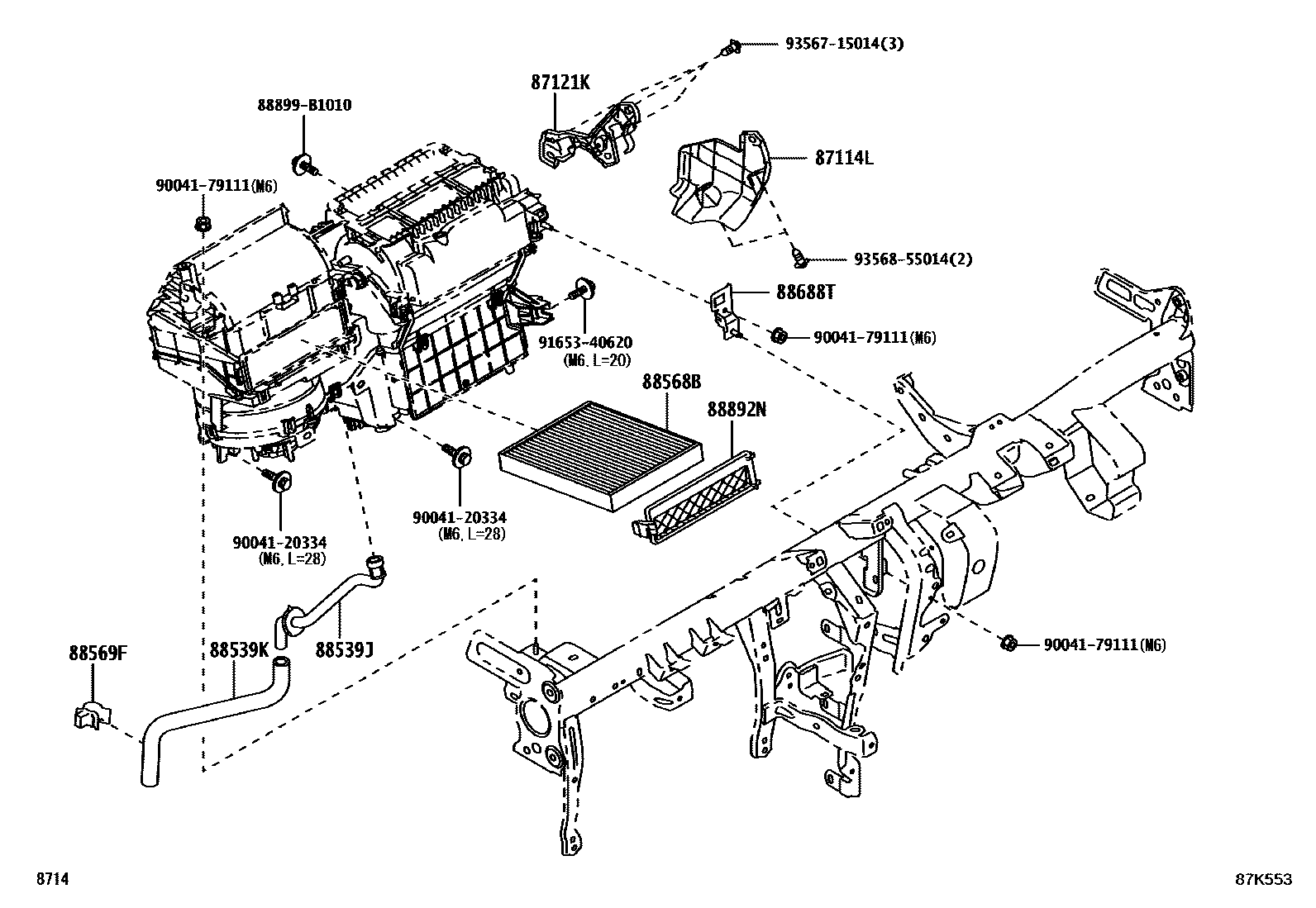 93567-15014(3)

87121K

88899-B1010

87114L

90041-79111(M6)

93568-55014(2)

88688T

91653-40620
(M6, L=20)

90041-79111(M6)

88568B

88892N

90041-20334
(M6, L=28)

90041-20334
(M6, L=28)

88569F

88539K

88539J

90041-79111(M6)

8714

87K553