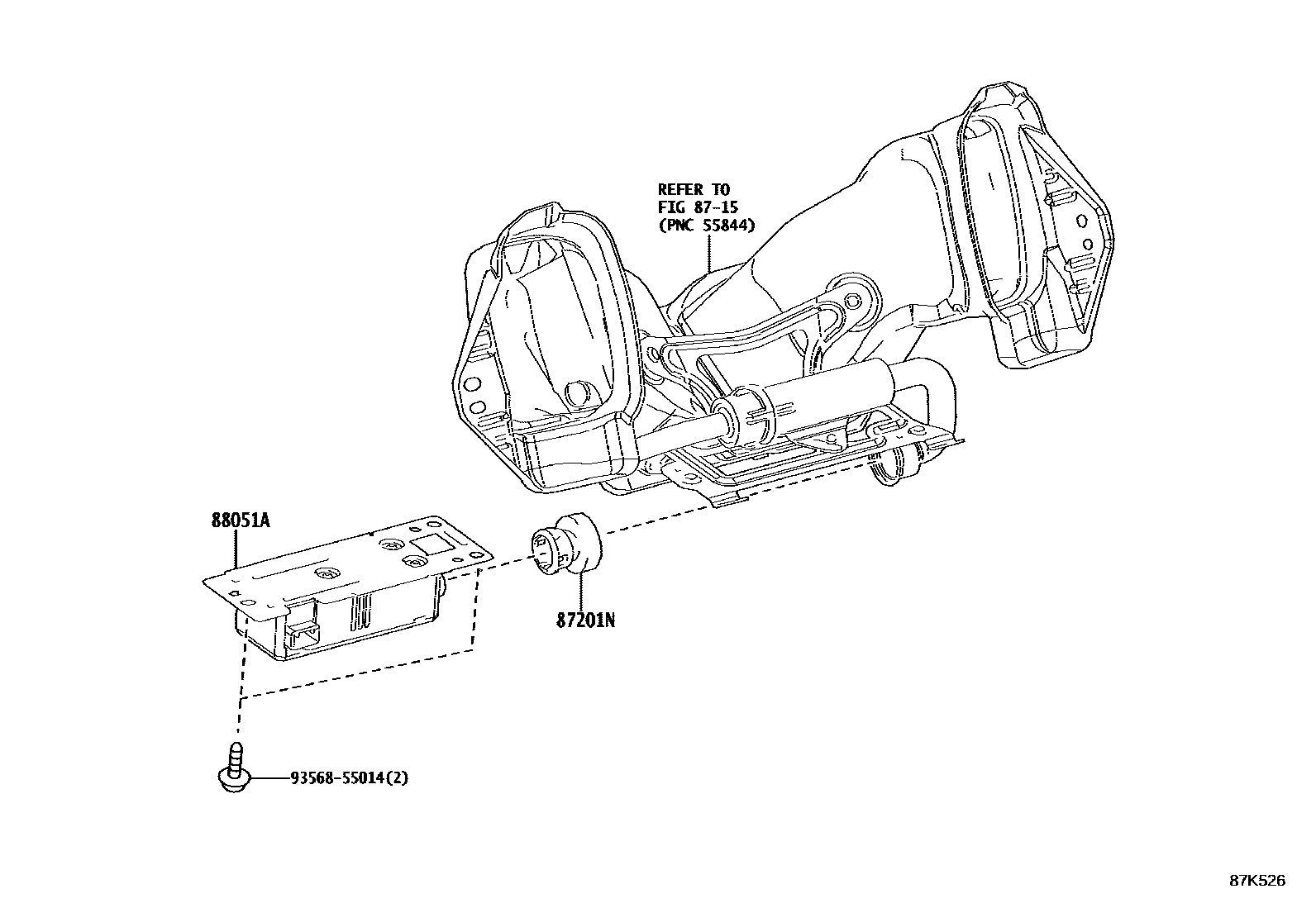 REFER TO
FIG 87-15
(PNC 55844)

88051A

87201N

93568-55014(2)

87K526