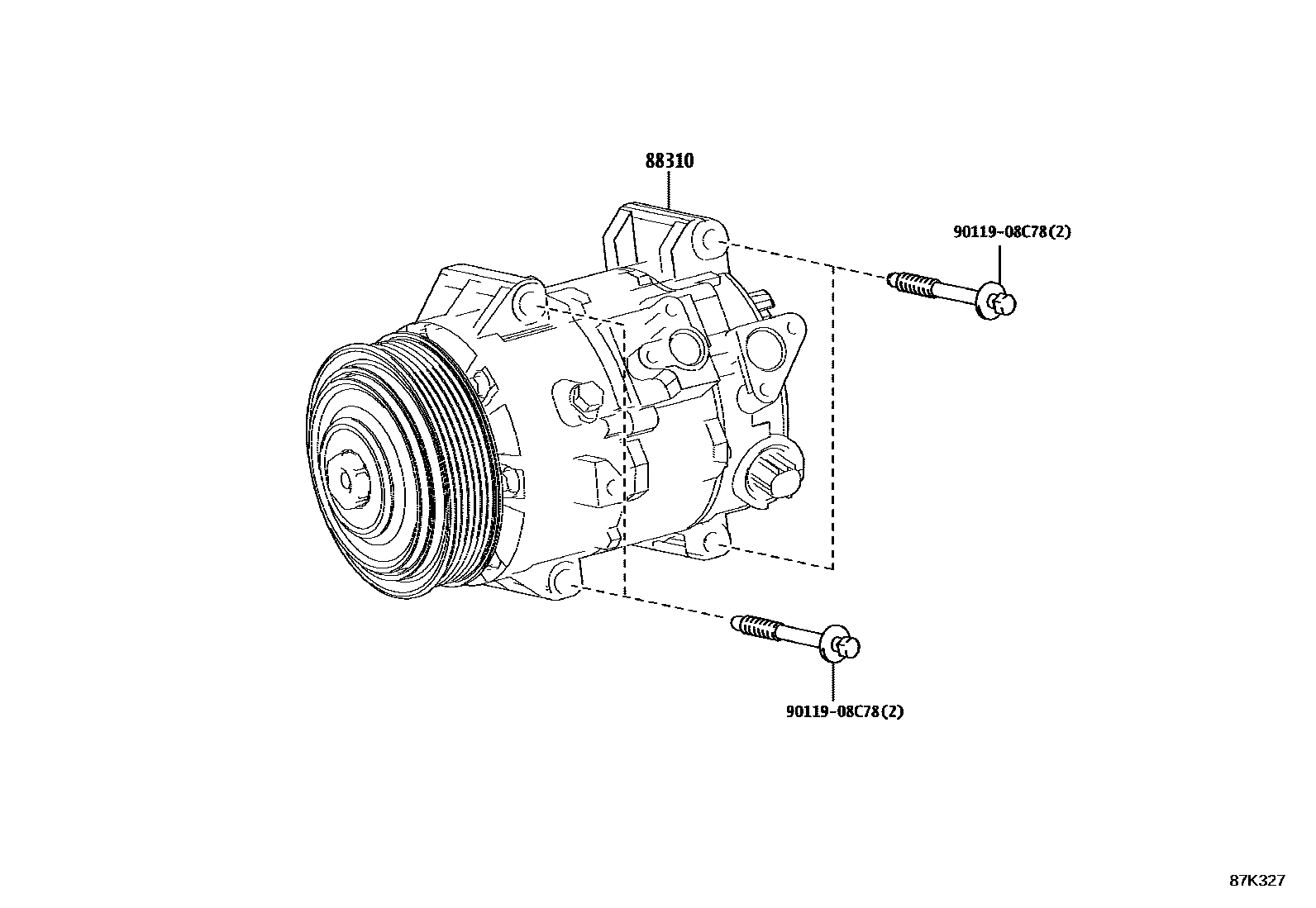 88310

90119-08C78(2)

90119-08C78(2)

87K327