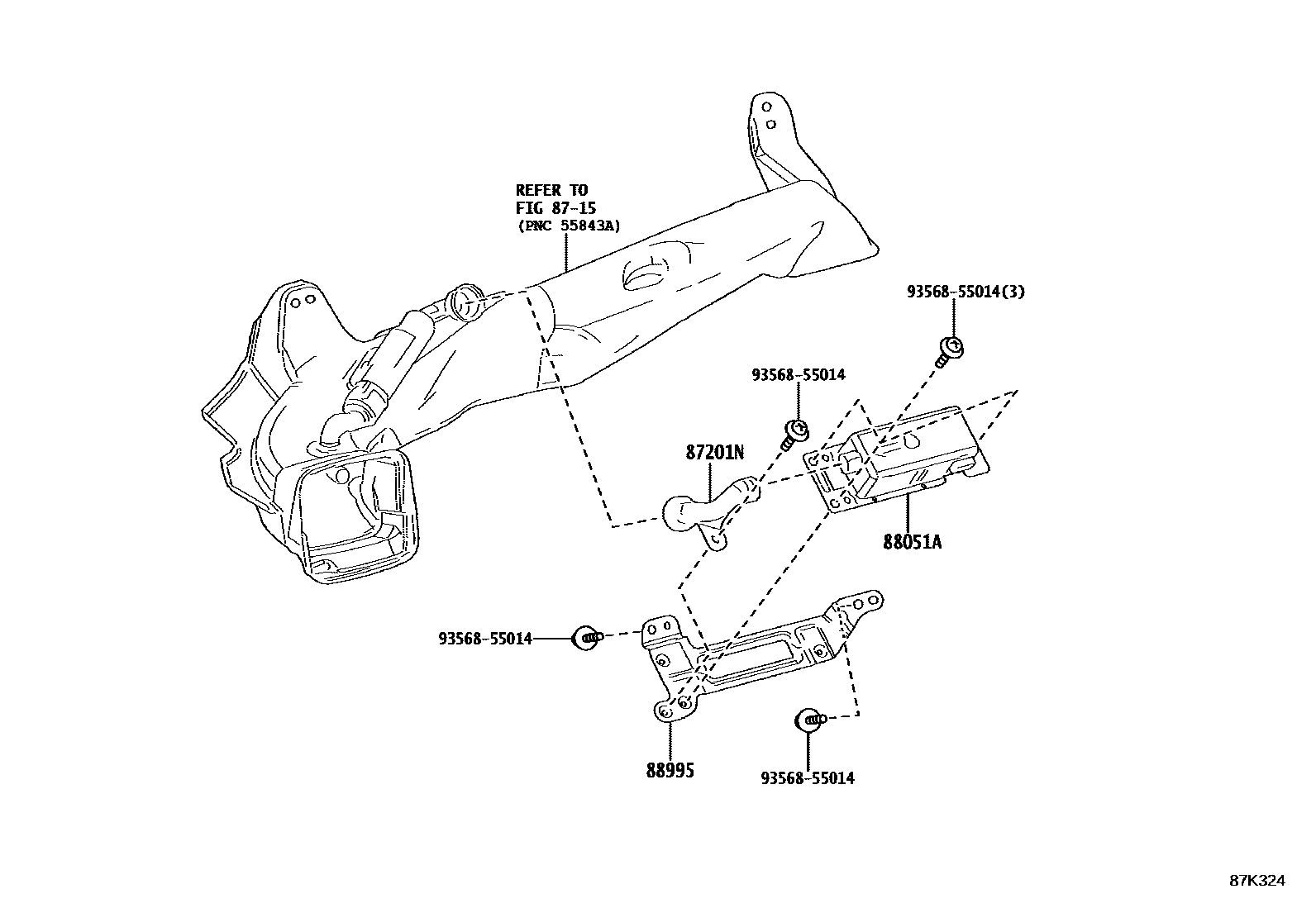 REFER TO
FIG 87-15
(PNC 55843A)

93568-55014(3)

93568-55014

87201N

88051A

93568-55014

88995

93568-55014

87K324