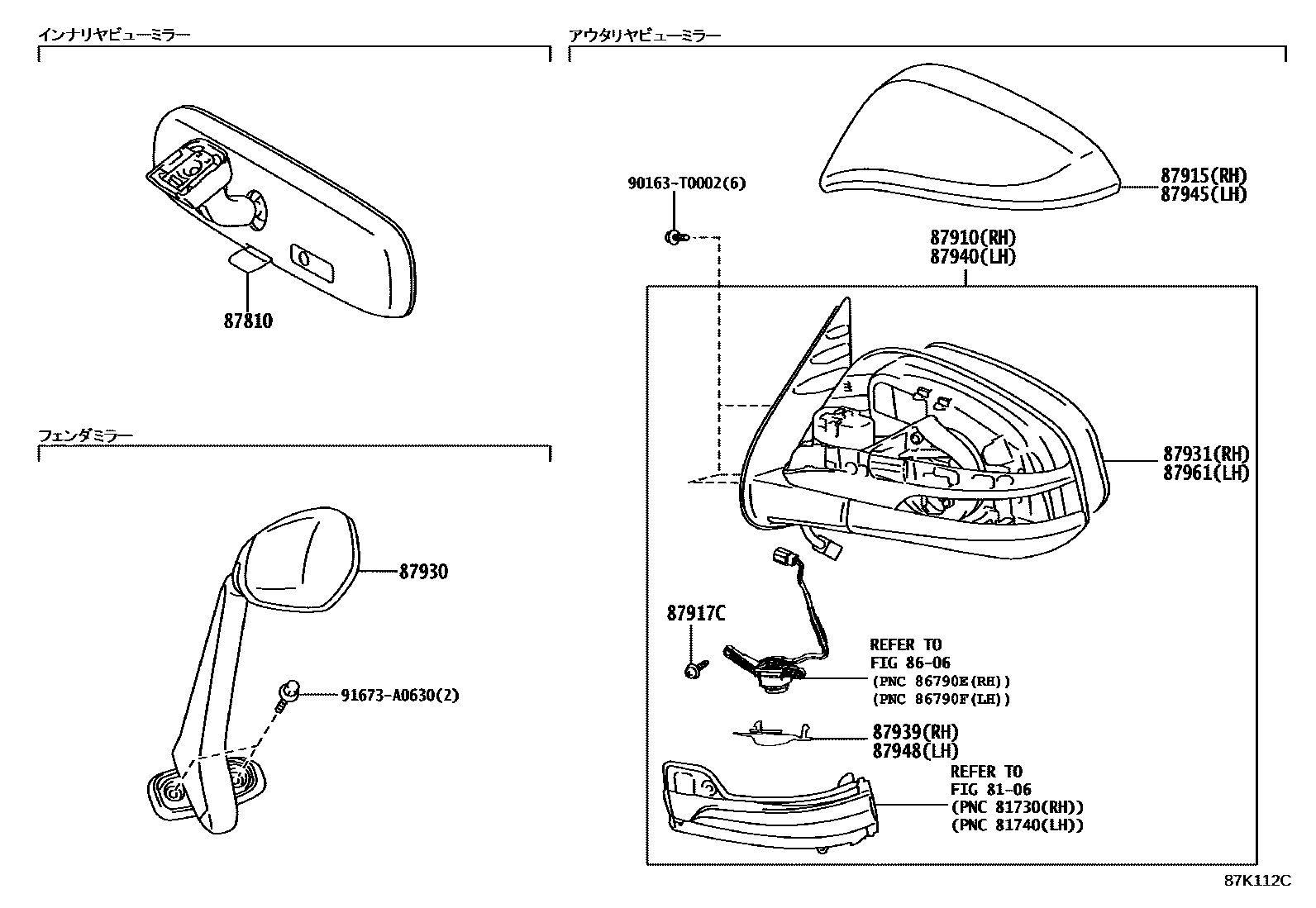 インナリヤビューミラー

87810

フェンダミラー

87930

91673-A0630(2)

アウタリヤビューミラー

90163-T0002(6)

87915(RH)
87945(LH)

87910(RH)
87940(LH)

87931(RH)
87961(LH)

87917C

REFER TO
FIG 86-06
(PNC 86790E(RH))
(PNC 86790F(LH))

87939(RH)
87948(LH)

REFER TO
FIG 81-06
(PNC 81730(RH))
(PNC 81740(LH))

87K112C