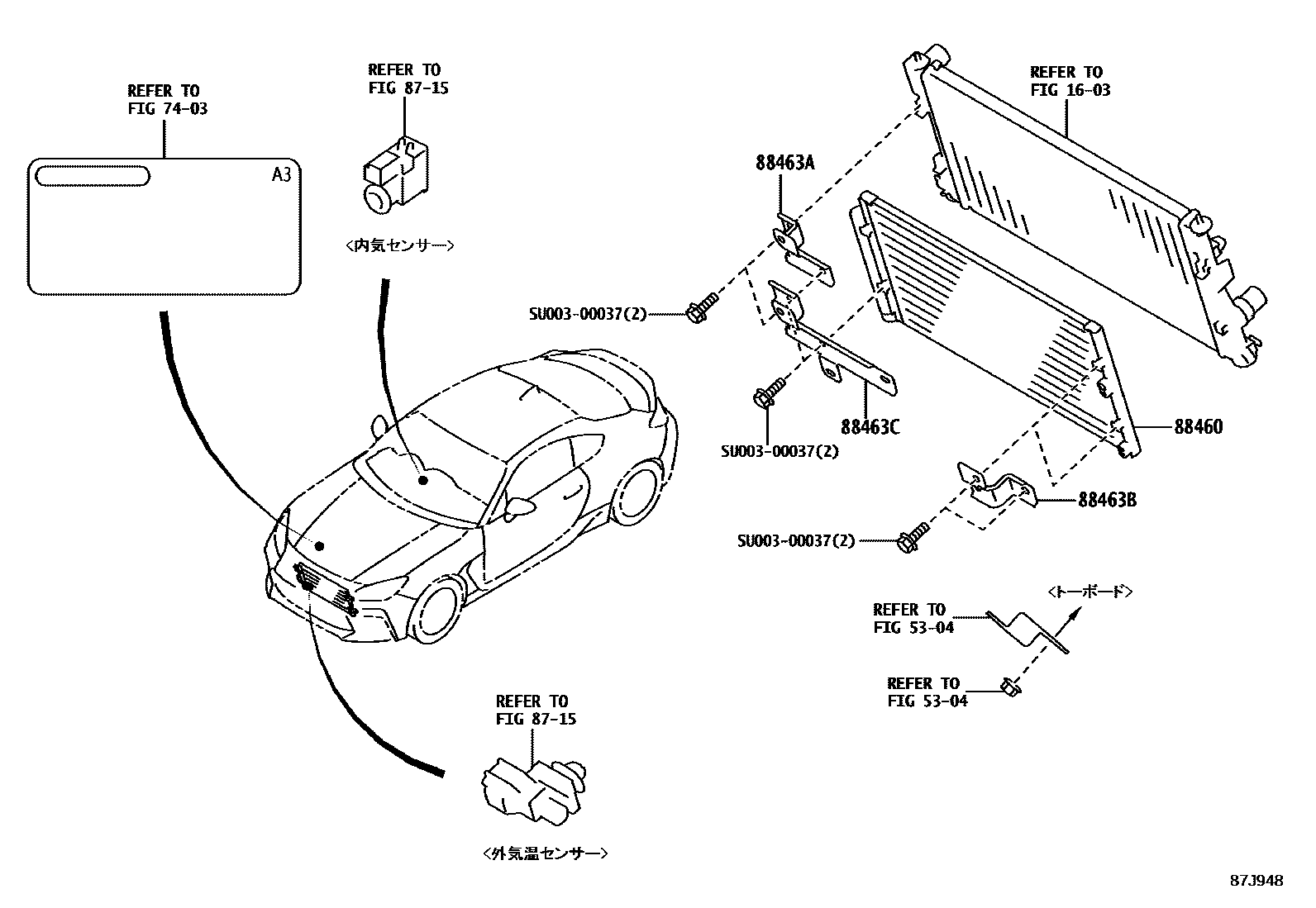 REFER TO
FIG 74-03

A3

REFER TO
FIG 87-15

<内気センサー>

REFER TO
FIG 16-03

88463A

SU003-00037(2)

SU003-00037(2)

88463C

88460

88463B

SU003-00037(2)

<トーボード>

REFER TO
FIG 53-04

REFER TO
FIG 53-04

REFER TO
FIG 87-15

<外気温センサー>

87J948