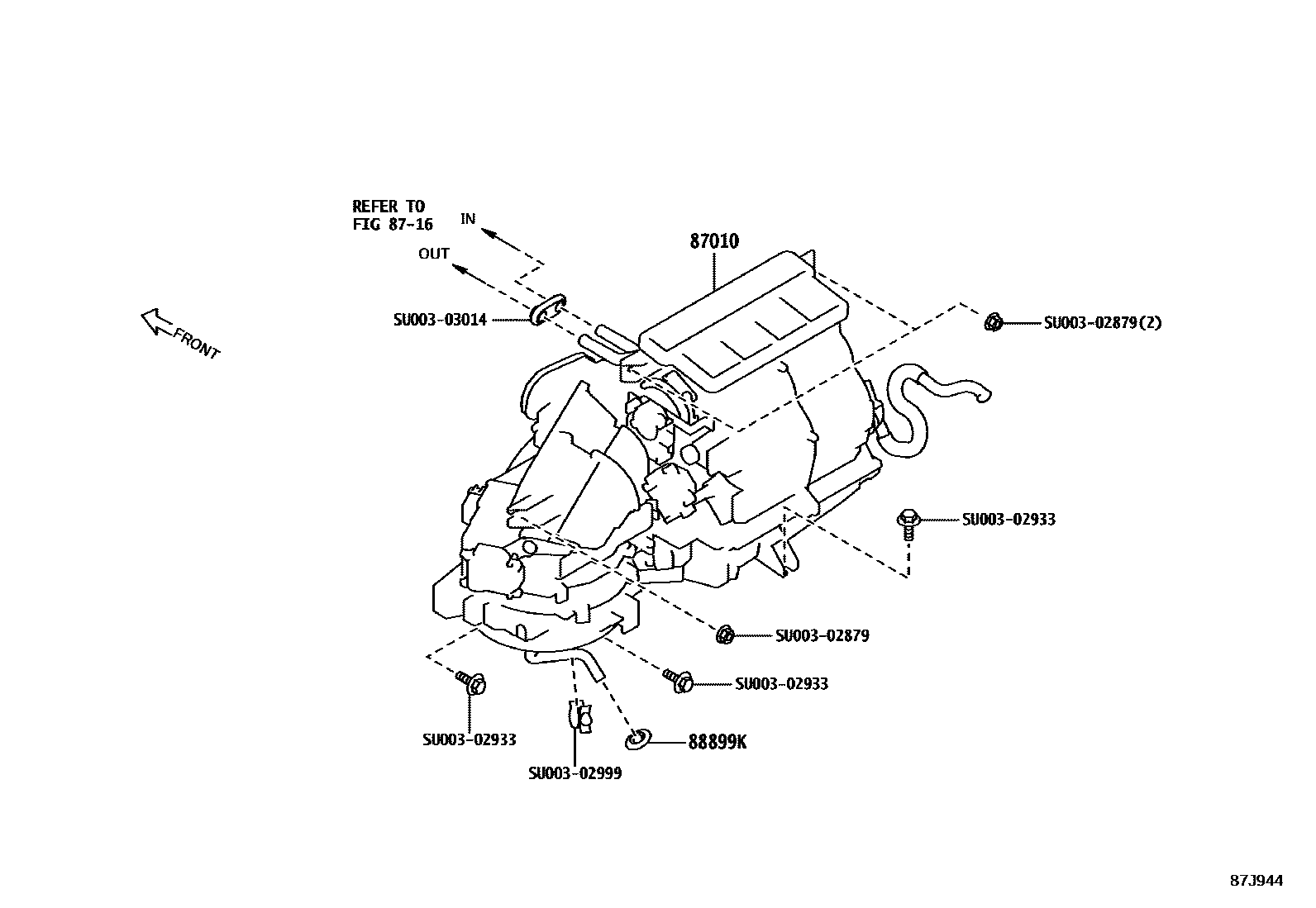 REFER TO
FIG 87-16

IN

OUT

87010

FRONT

SU003-03014

SU003-02879(2)

SU003-02933

SU003-02879

SU003-02933

SU003-02933

88899K

SU003-02999

87J944