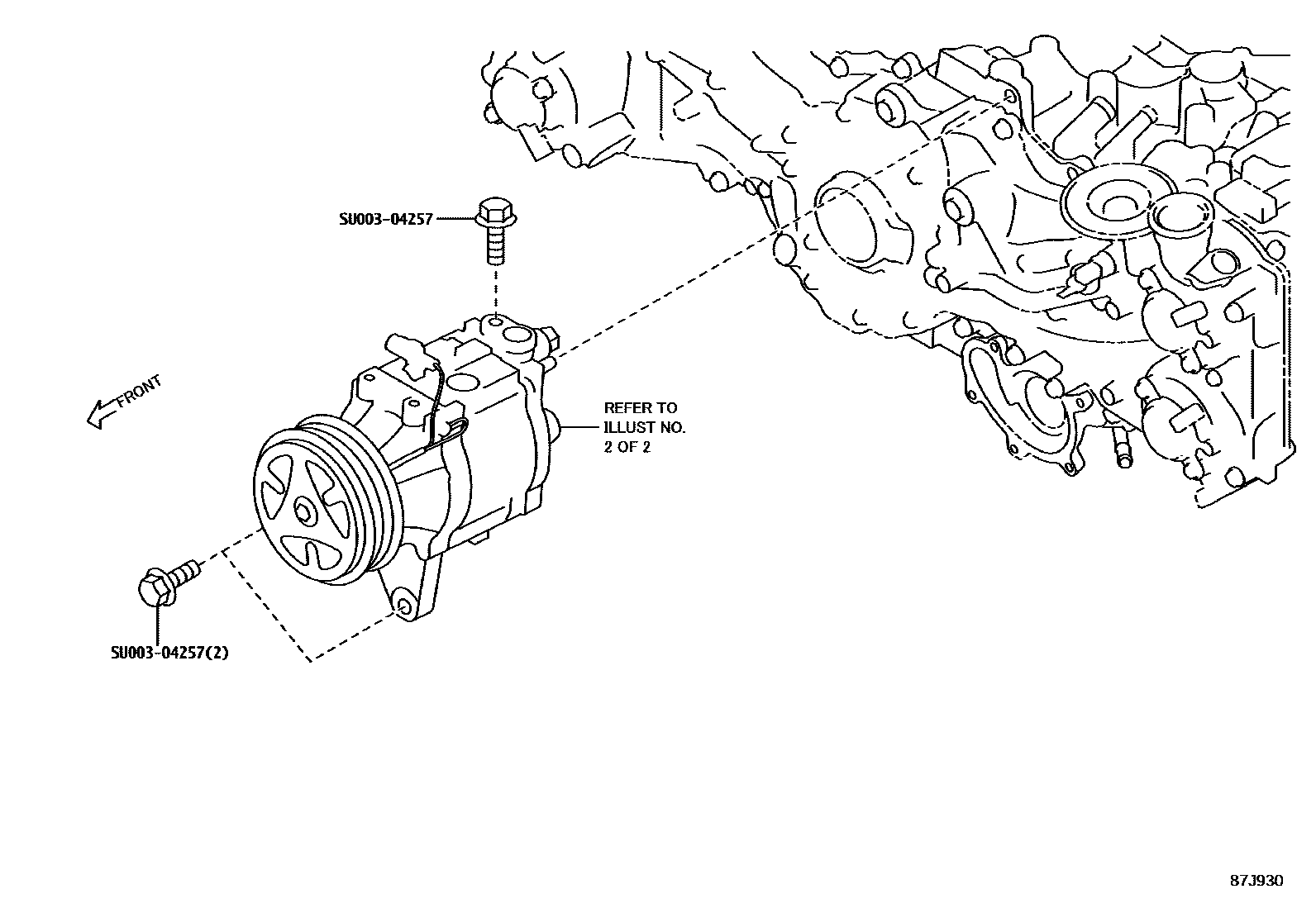 SU003-04257

FRONT

REFER TO ILLUST NO. 2 OF 2

SU003-04257(2)

87J930