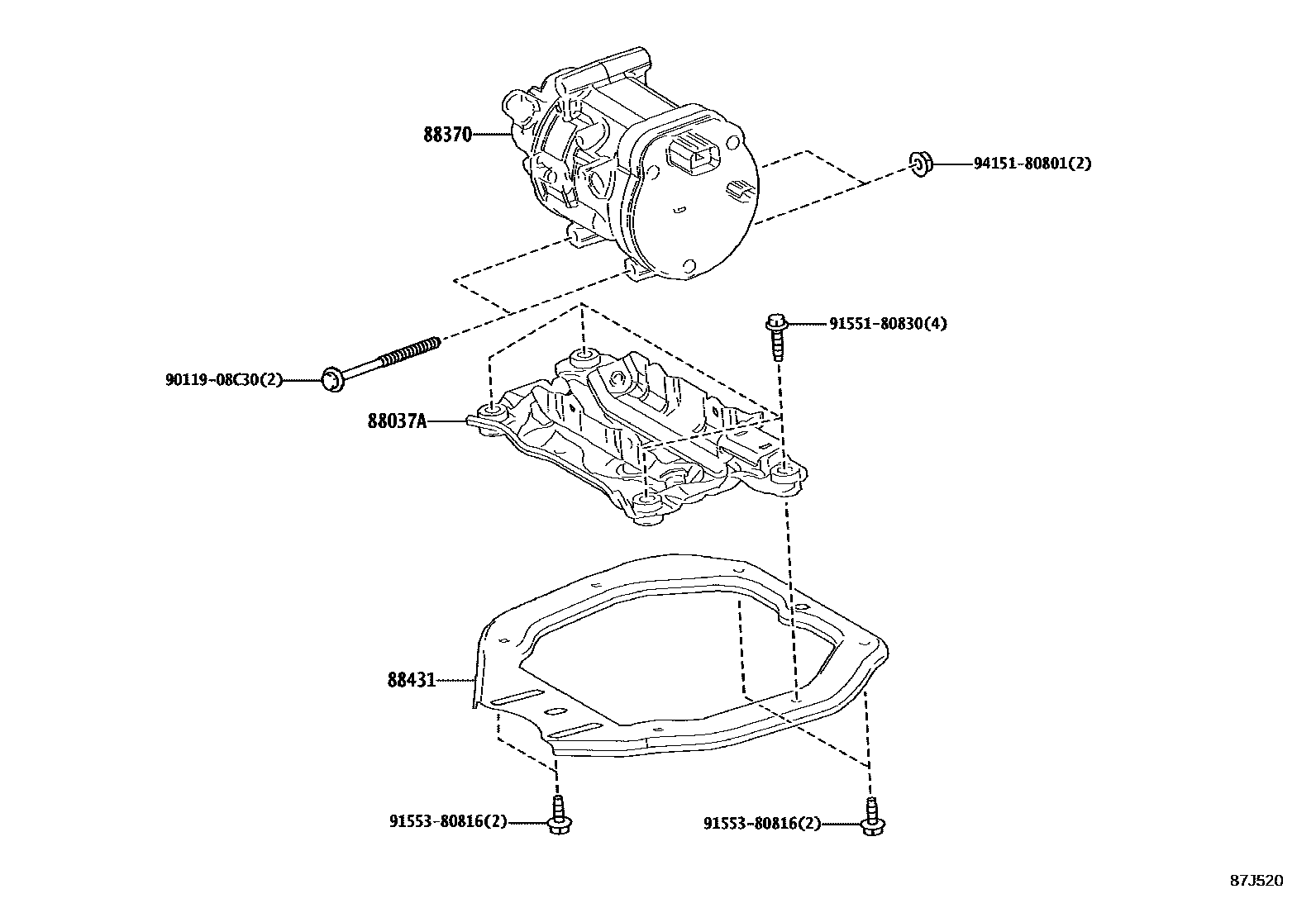 88370

94151-80801(2)

91551-80830(4)

90119-08C30(2)

88037A

88431

91553-80816(2)

91553-80816(2)

87J520