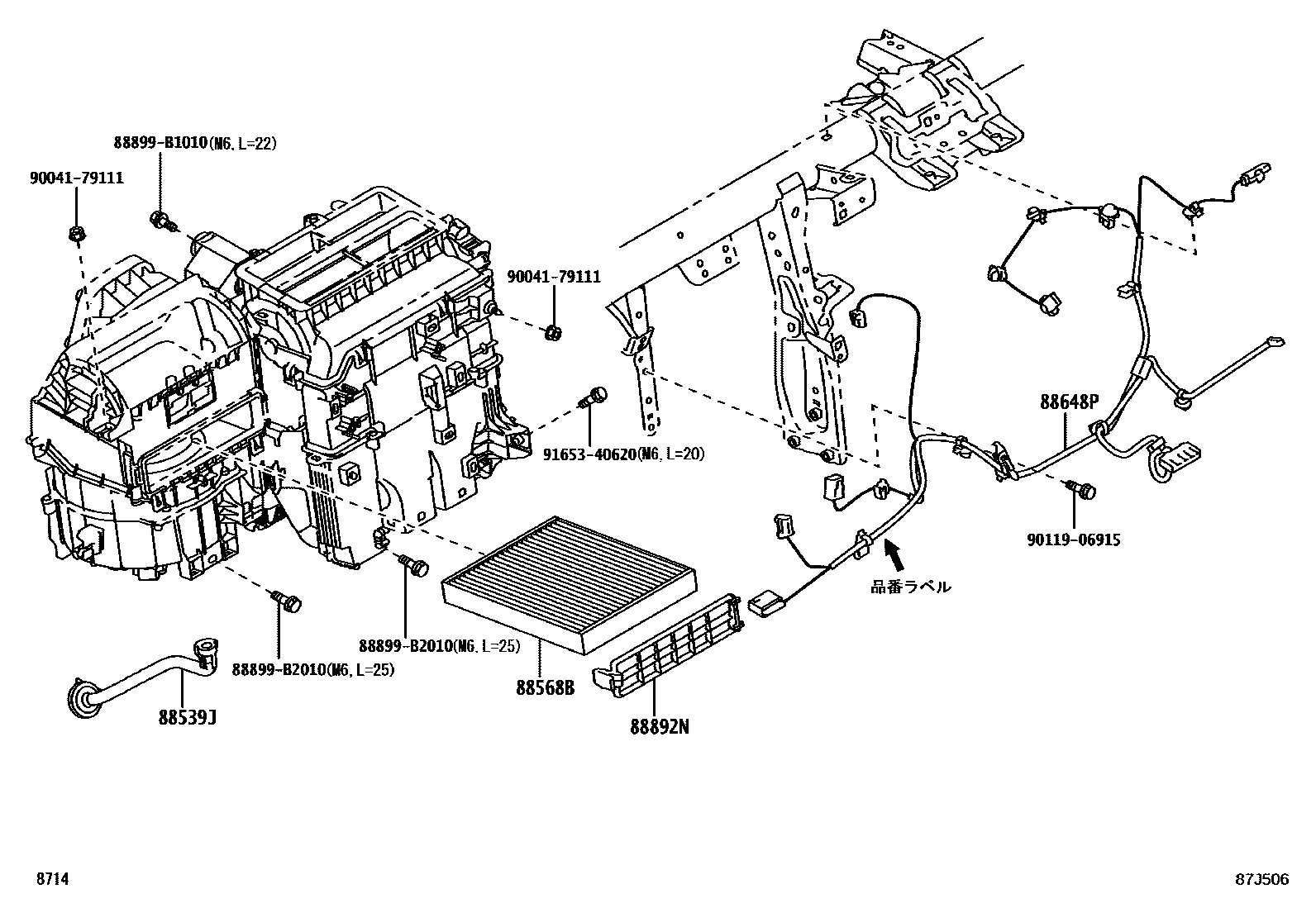 88899-B1010(M6, L=22)

90041-79111

90041-79111

91653-40620(M6, L=20)

88648P

90119-06915

品番ラベル

88899-B2010(M6, L=25)

88899-B2010(M6, L=25)

88568B

88539J

88892N

8714

87J506