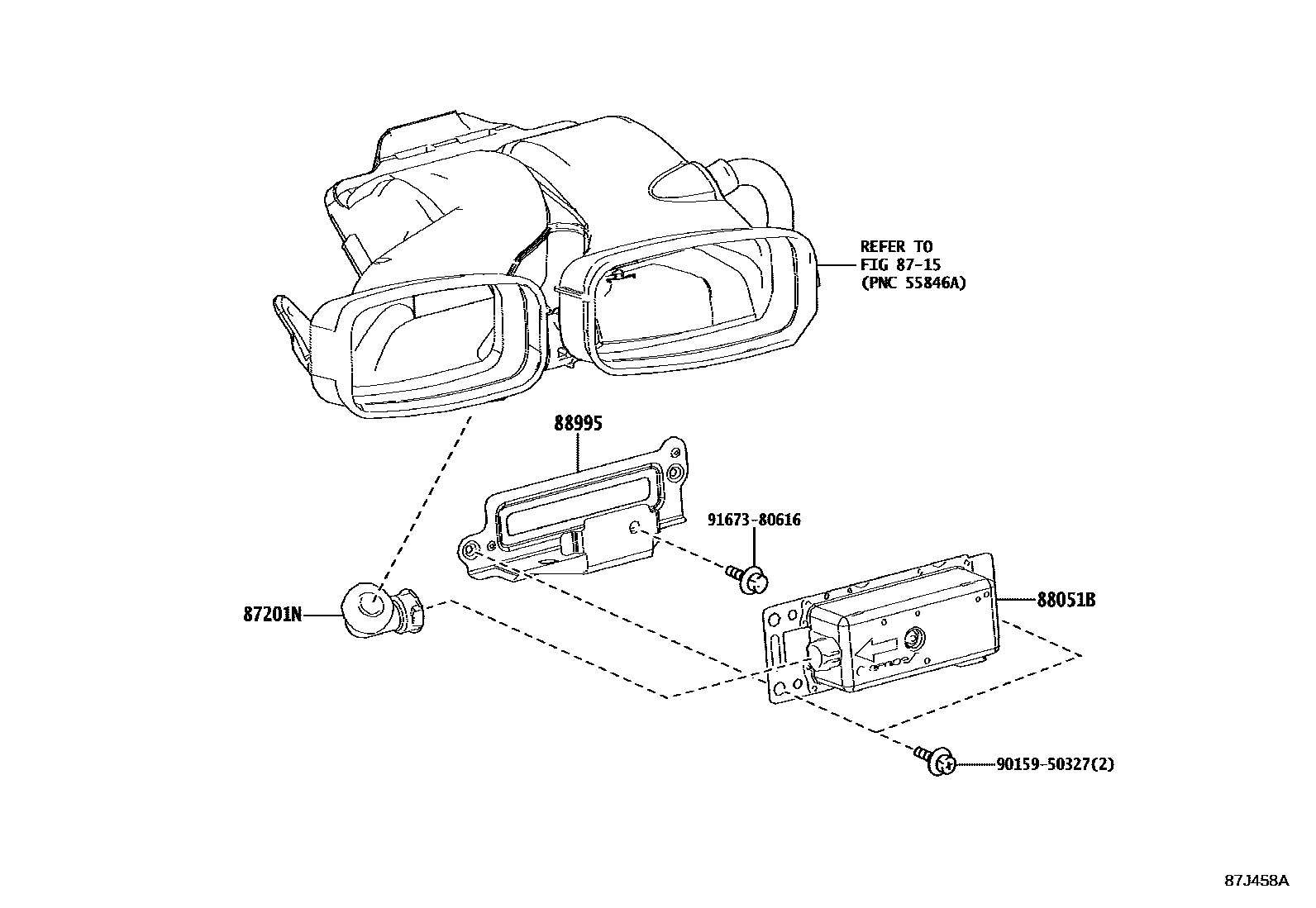 REFER TO
FIG 87-15
(PNC 55846A)

88995

91673-80616

87201N

88051B

90159-50327(2)

87J458A