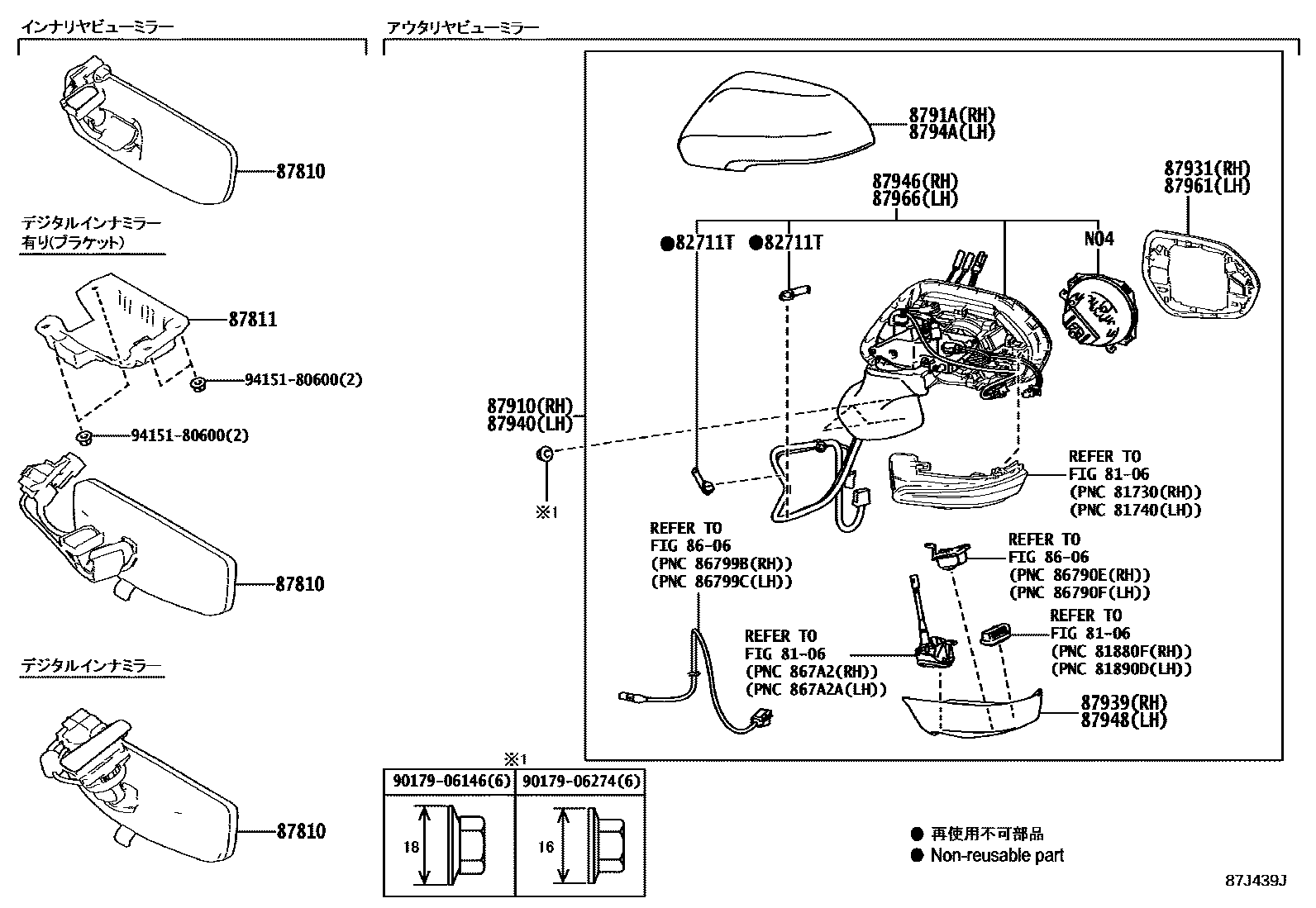 インナリヤビューミラー

87810

デジタルインナミラー
有り(ブラケット)

87811

94151-80600(2)

94151-80600(2)

87810

デジタルインナミラー

87810

アウタリヤビューミラー

8791A(RH)
8794A(LH)

87946(RH)
87966(LH)

87931(RH)
87961(LH)

●82711T ●82711T

N04

87910(RH)
87940(LH)

※1

REFER TO
FIG 81-06
(PNC 81730(RH))
(PNC 81740(LH))

REFER TO
FIG 86-06
(PNC 86799B(RH))
(PNC 86799C(LH))

REFER TO
FIG 86-06
(PNC 86790E(RH))
(PNC 86790F(LH))

REFER TO
FIG 81-06
(PNC 81880F(RH))
(PNC 81890D(LH))

REFER TO
FIG 81-06
(PNC 867A2(RH))
(PNC 867A2A(LH))

87939(RH)
87948(LH)

※1

| 90179-06146(6) | 90179-06274(6) |
|---|---|
| 18 | 16 |

● 再使用不可部品
● Non-reusable part

87J439J