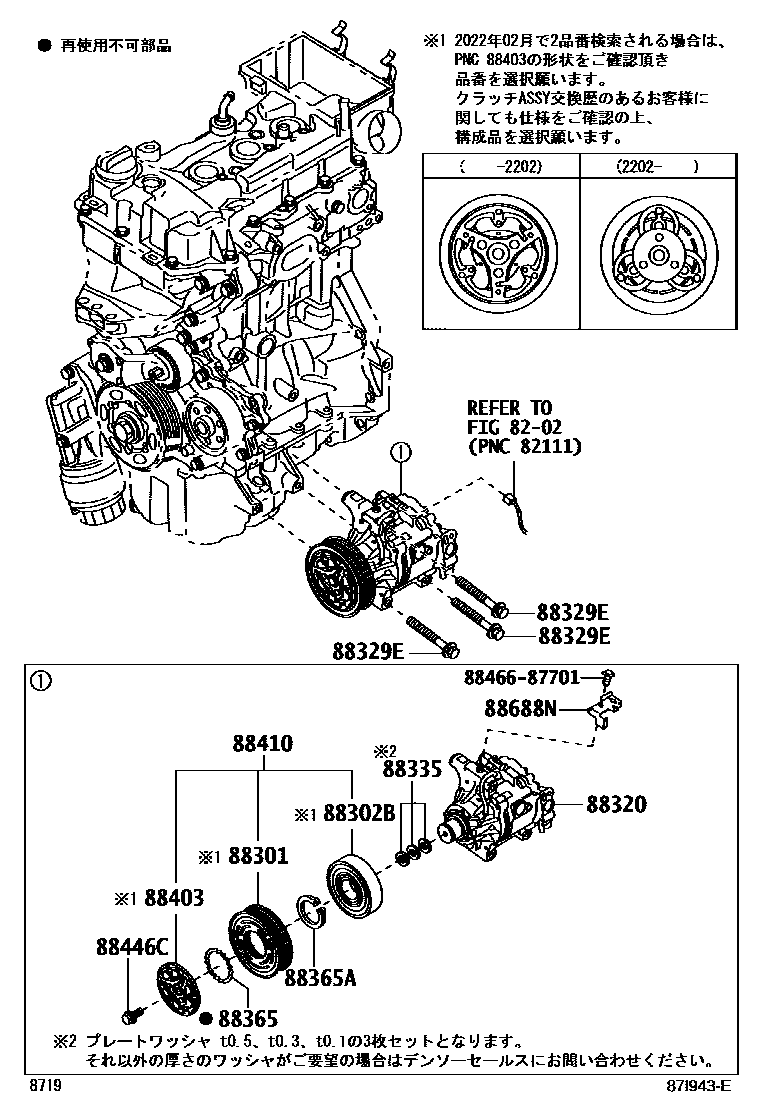 ● 再使用不可部品

※1 2022年02月で2品番検索される場合は、PNC 88403の形状をご確認頂き品番を選択願います。クラッチASSY交換歴のあるお客様に関しても仕様をご確認の上、構成品を選択願います。

| ( -2202) | (2202- ) |
|---|---|
| | |

REFER TO FIG 82-02 (PNC 82111)

①

88329E
88329E
88329E

①

88466-87701
88688N
88410
※2 88335
※1 88302B
88320
※1 88301
※1 88403
88446C
88365A
● 88365

※2 プレートワッシャ t0.5、t0.3、t0.1の3枚セットとなります。それ以外の厚さのワッシャがご要望の場合はデンソーセールスにお問い合わせください。

8719

871943-E