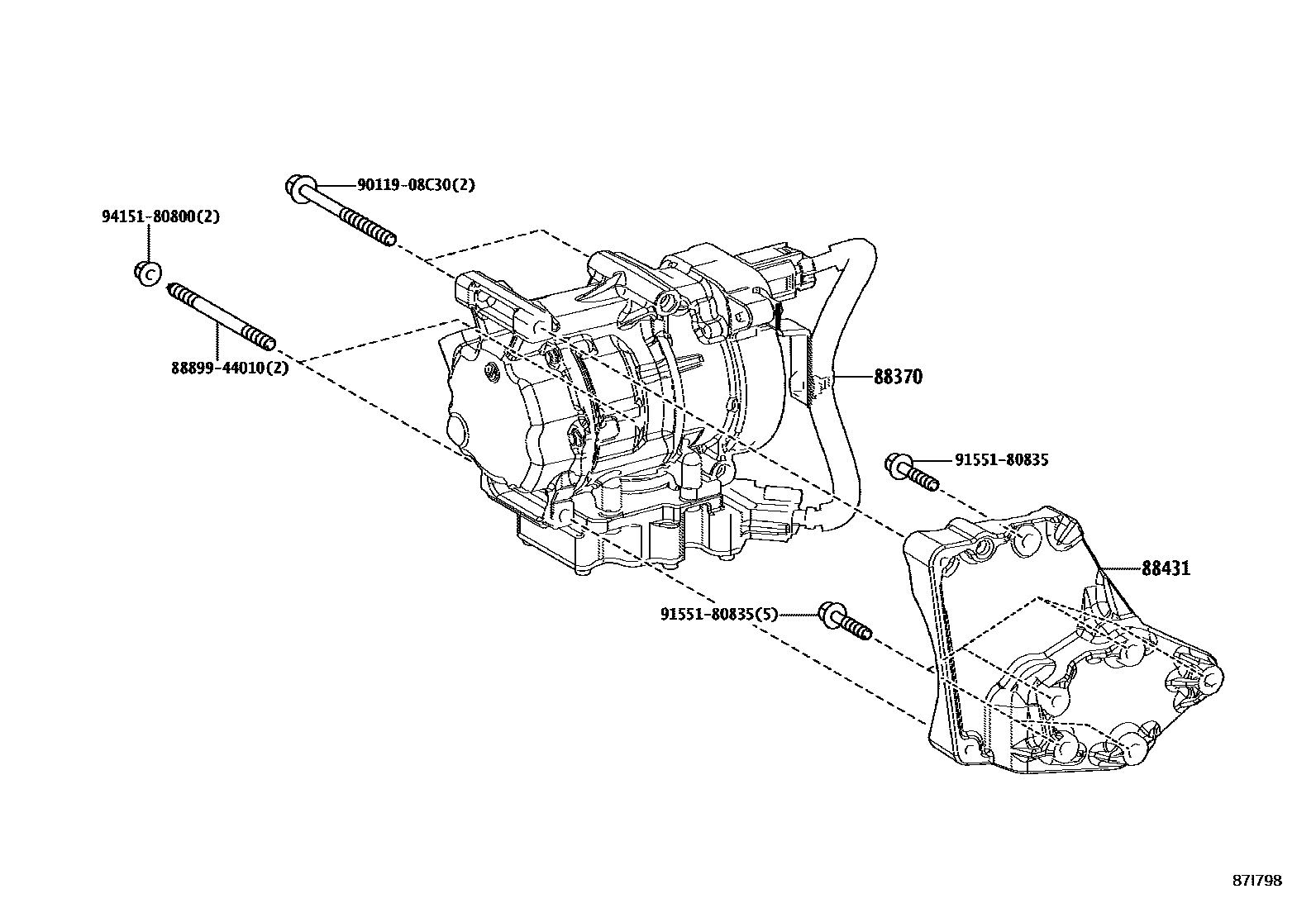 90119-08C30(2)

94151-80800(2)

C

88899-44010(2)

88370

91551-80835

88431

91551-80835(5)

871798