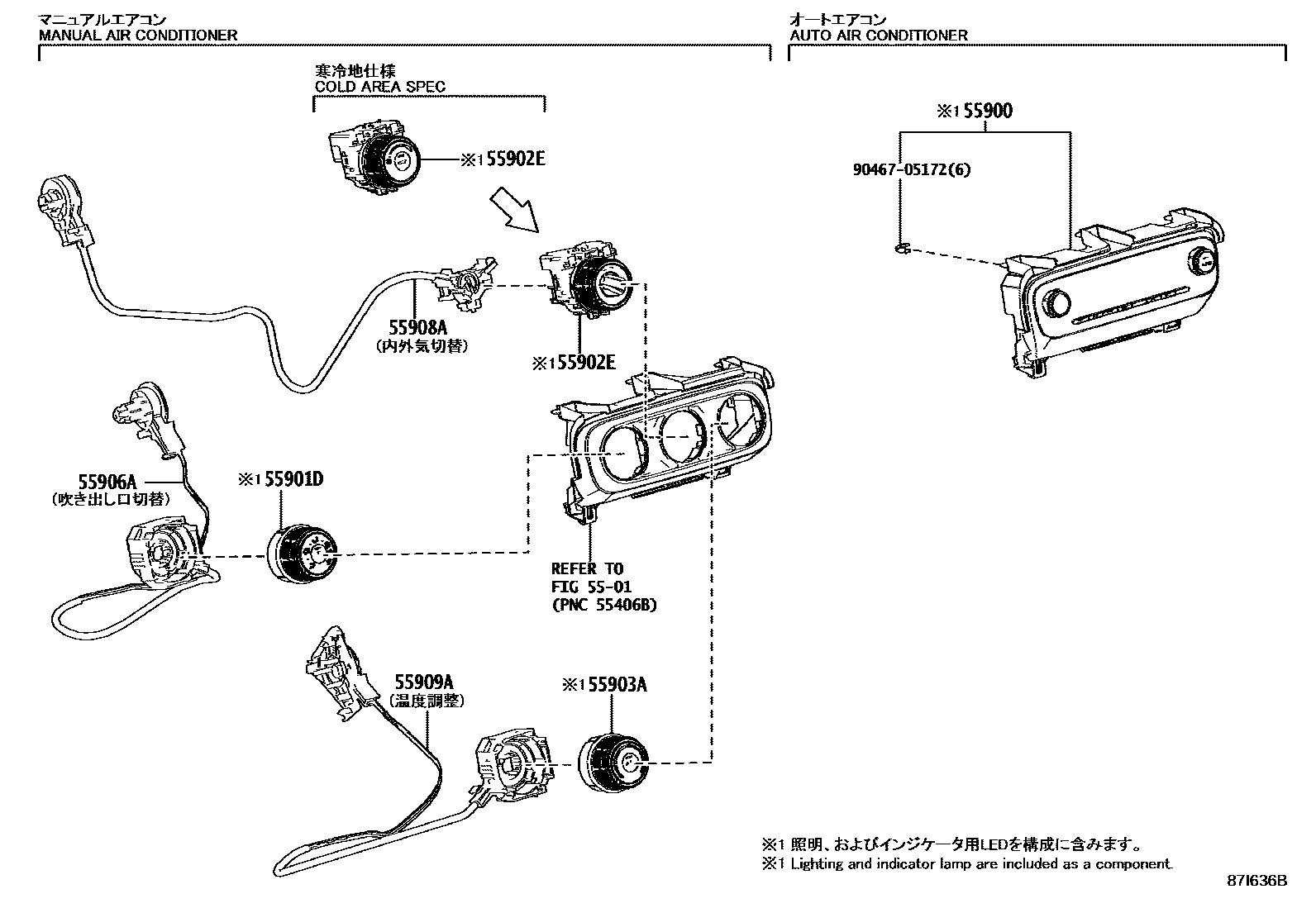 マニュアルエアコン
MANUAL AIR CONDITIONER

寒冷地仕様
COLD AREA SPEC

※1 55902E

55908A
(内外気切替)

※1 55902E

55906A
(吹き出し口切替)

※1 55901D

REFER TO
FIG 55-01
(PNC 55406B)

55909A
(温度調整)

※1 55903A

オートエアコン
AUTO AIR CONDITIONER

※1 55900

90467-05172(6)

※1 照明、およびインジケータ用LEDを構成に含みます。
※1 Lighting and indicator lamp are included as a component.

87I636B