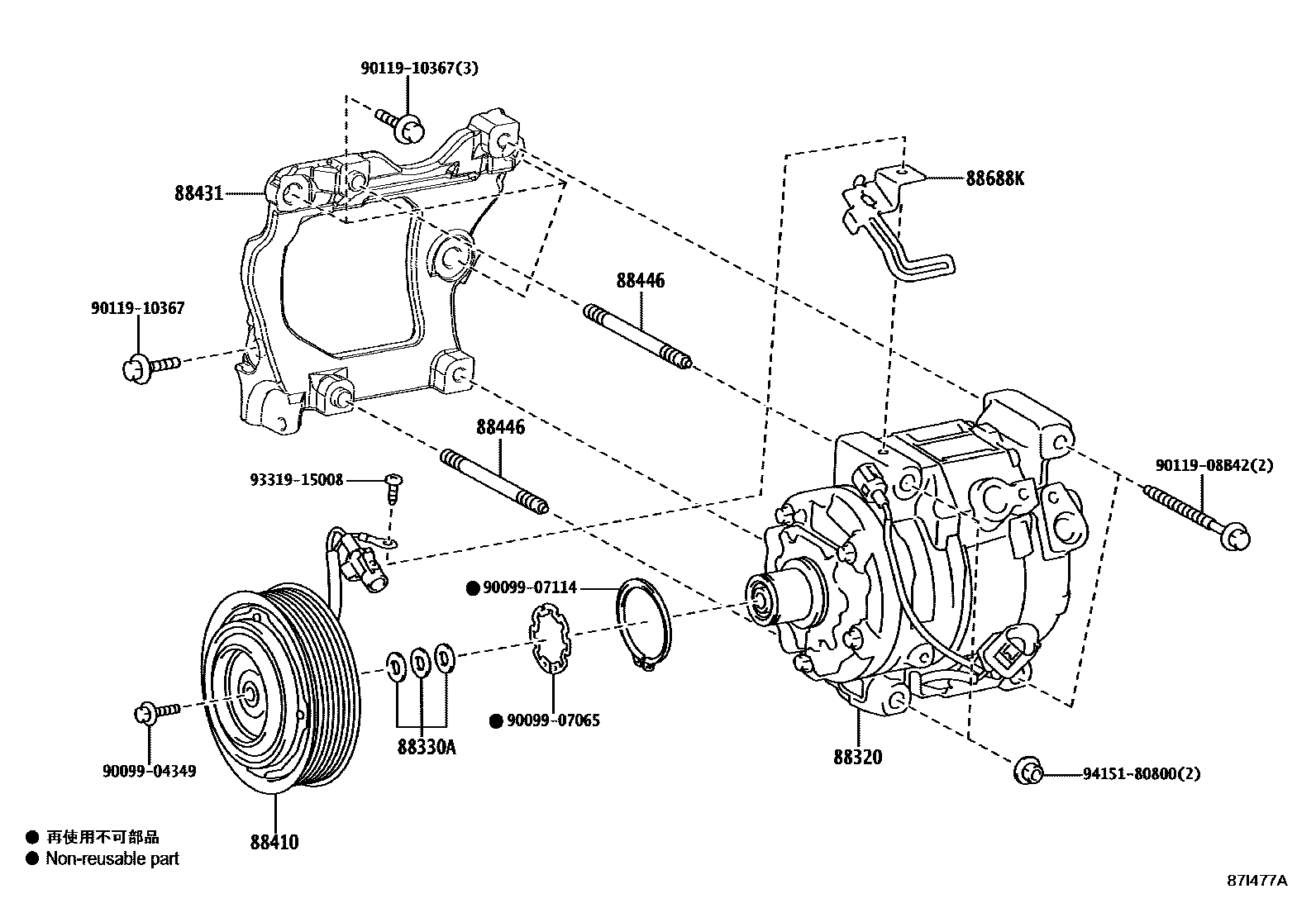 90119-10367(3)

88431

88688K

88446

90119-10367

88446

93319-15008

90119-08B42(2)

● 90099-07114

● 90099-07065

88330A

90099-04349

88320

94151-80800(2)

88410

● 再使用不可部品
● Non-reusable part

87I477A