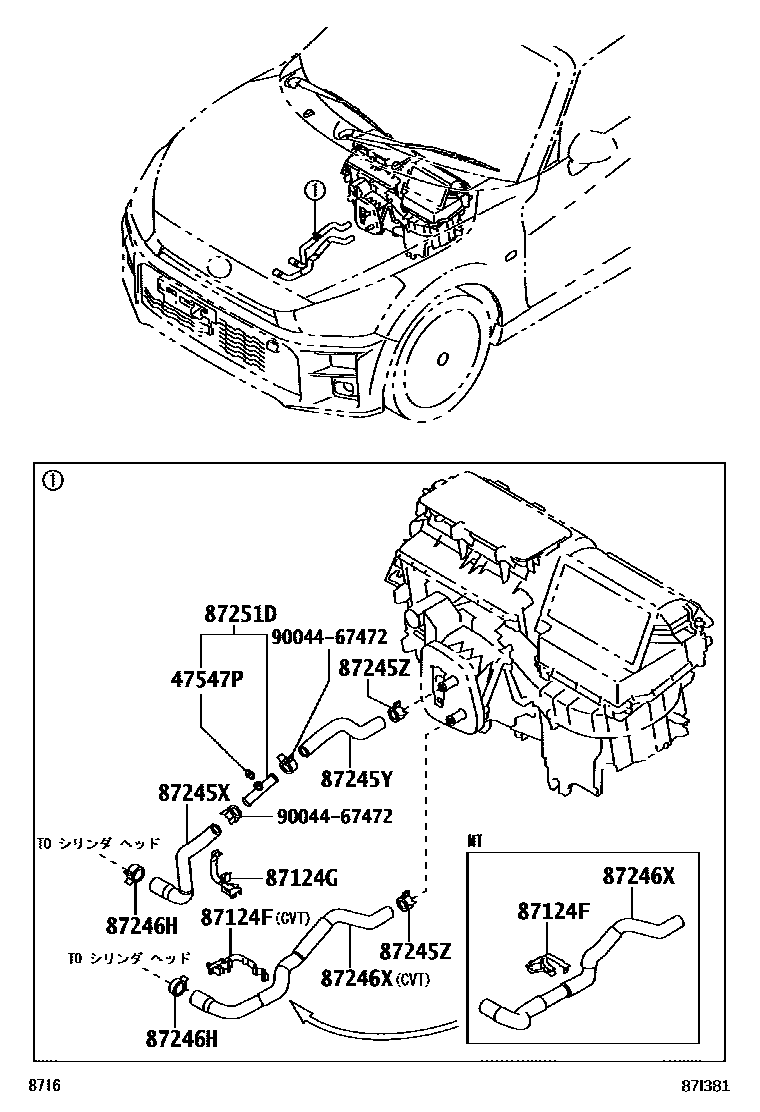 ⓘ

ⓘ

87251D
90044-67472
47547P
87245Z
87245Y
87245X
90044-67472
TO シリンダ ヘッド
87124G
87246H
87124F (CVT)
87245Z
87246X (CVT)
TO シリンダ ヘッド
87246H

MT
87246X
87124F

8716
871381