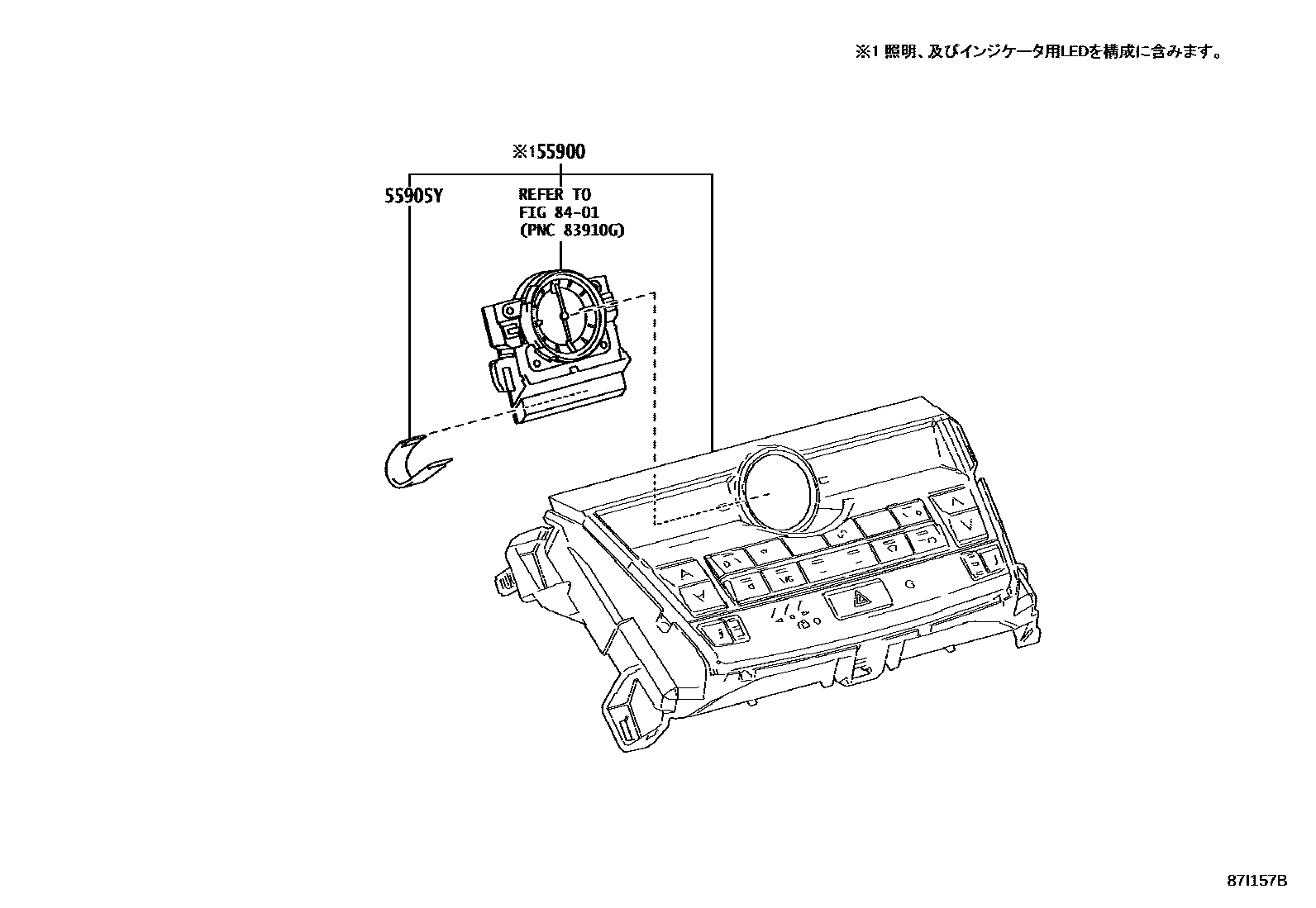 ※1 照明、及びインジケータ用LEDを構成に含みます。

※155900

55905Y

REFER TO
FIG 84-01
(PNC 83910G)

87I157B