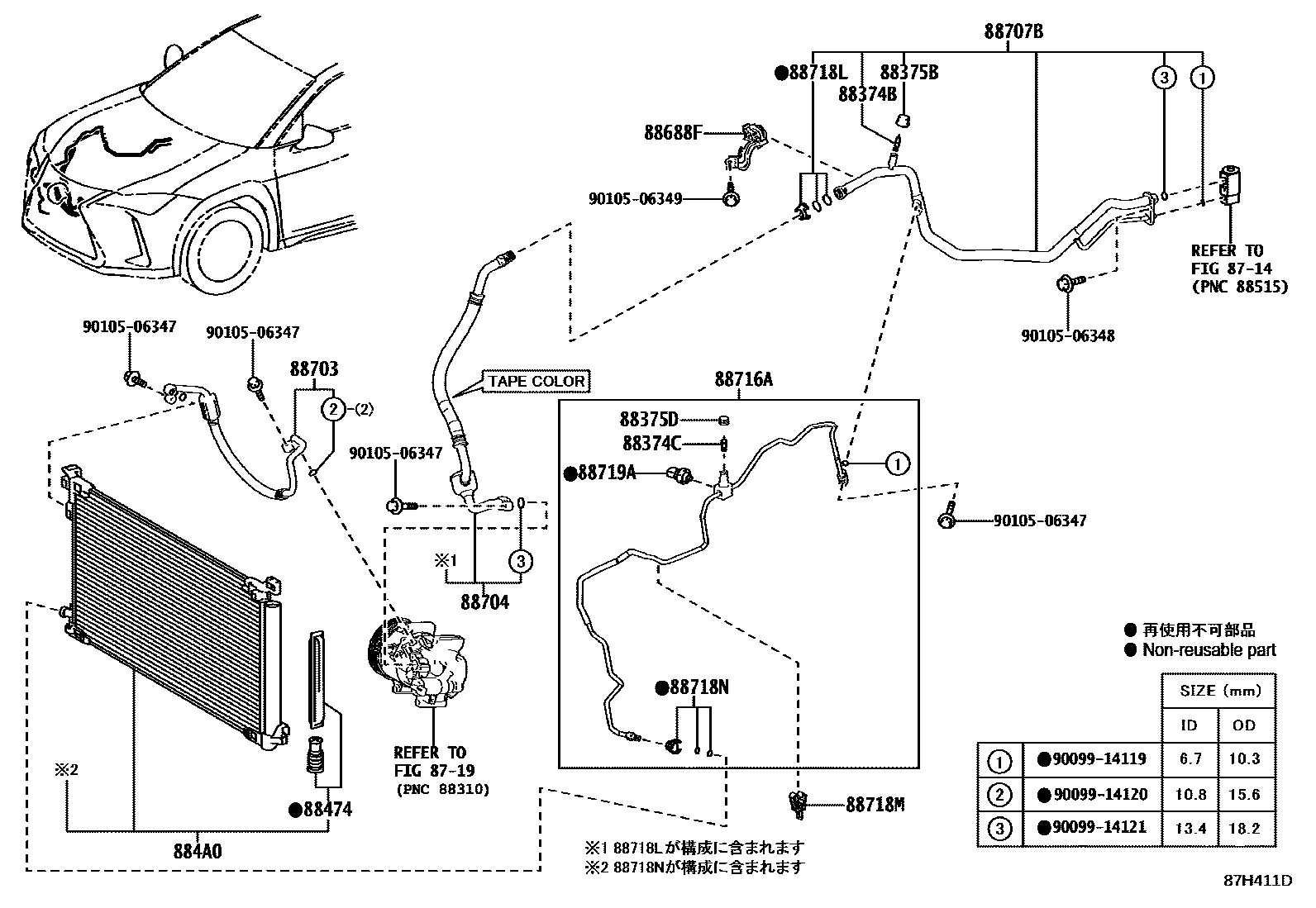 88707B
●88718L
88375B
88374B
③
①
88688F
90105-06349
REFER TO
FIG 87-14
(PNC 88515)
90105-06348
90105-06347
90105-06347
88703
②(2)
TAPE COLOR
88716A
88375D
88374C
●88719A
①
90105-06347
90105-06347
※1
③
88704
●88718N
REFER TO
FIG 87-19
(PNC 88310)
※2
●88474
884A0
88718M
● 再使用不可部品
● Non-reusable part

|  |  | SIZE (mm) |  |
|---|---|---|---|
|  |  | ID | OD |
| ① | ●90099-14119 | 6.7 | 10.3 |
| ② | ●90099-14120 | 10.8 | 15.6 |
| ③ | ●90099-14121 | 13.4 | 18.2 |

※1 88718Lが構成に含まれます
※2 88718Nが構成に含まれます
87H411D