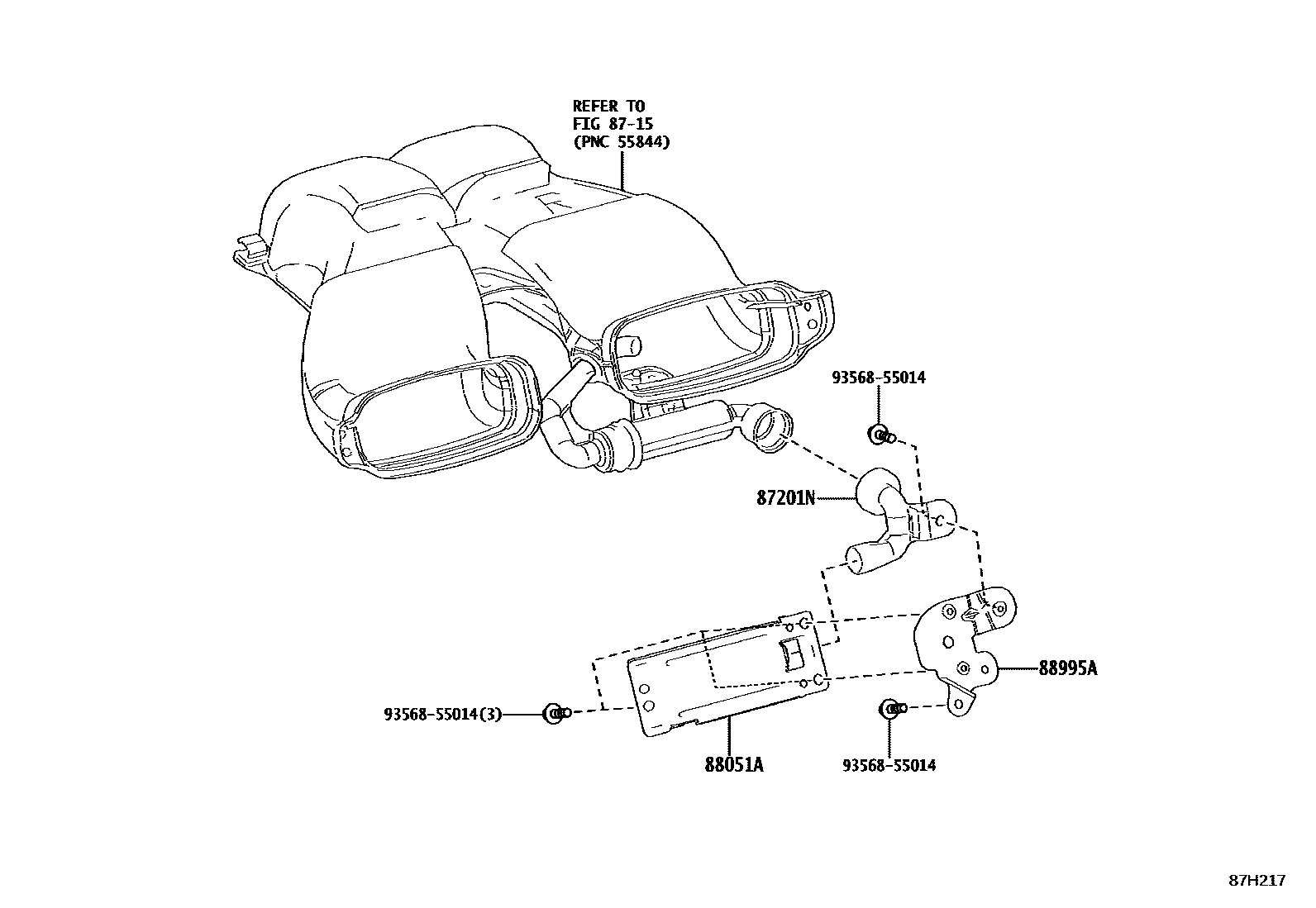 REFER TO
FIG 87-15
(PNC 55844)

93568-55014

87201N

88995A

93568-55014(3)

88051A

93568-55014

87H217