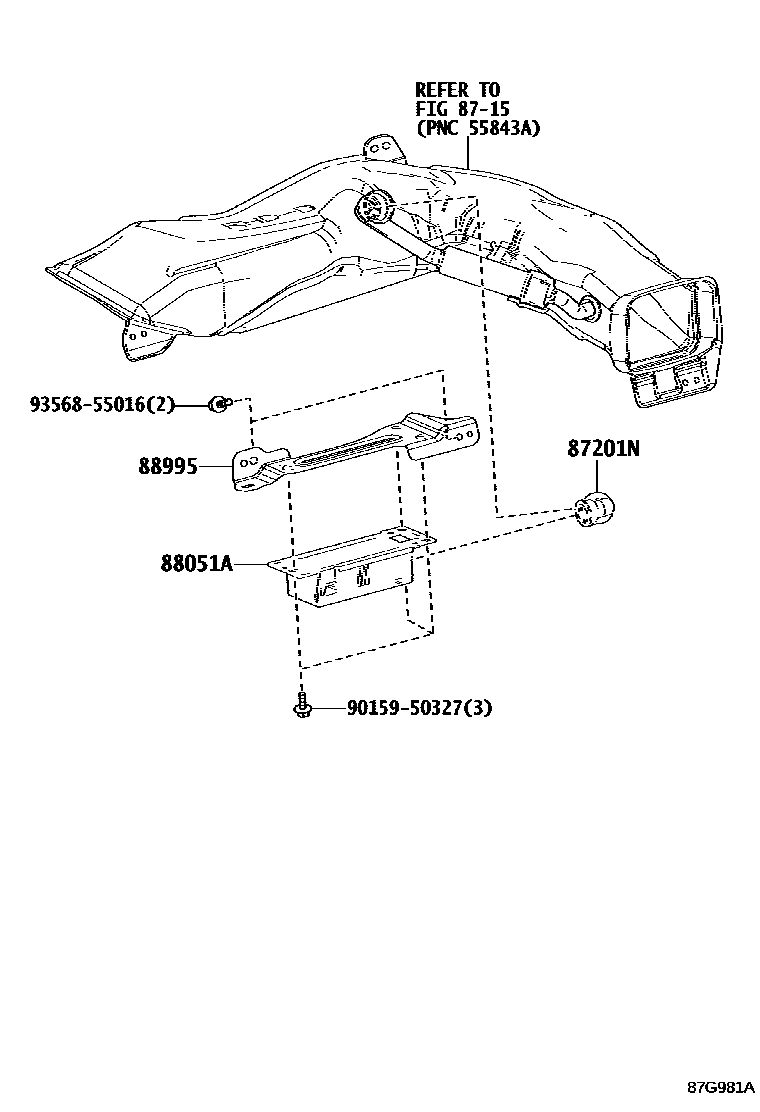 REFER TO
FIG 87-15
(PNC 55843A)

93568-55016(2)

88995

87201N

88051A

90159-50327(3)

87G981A