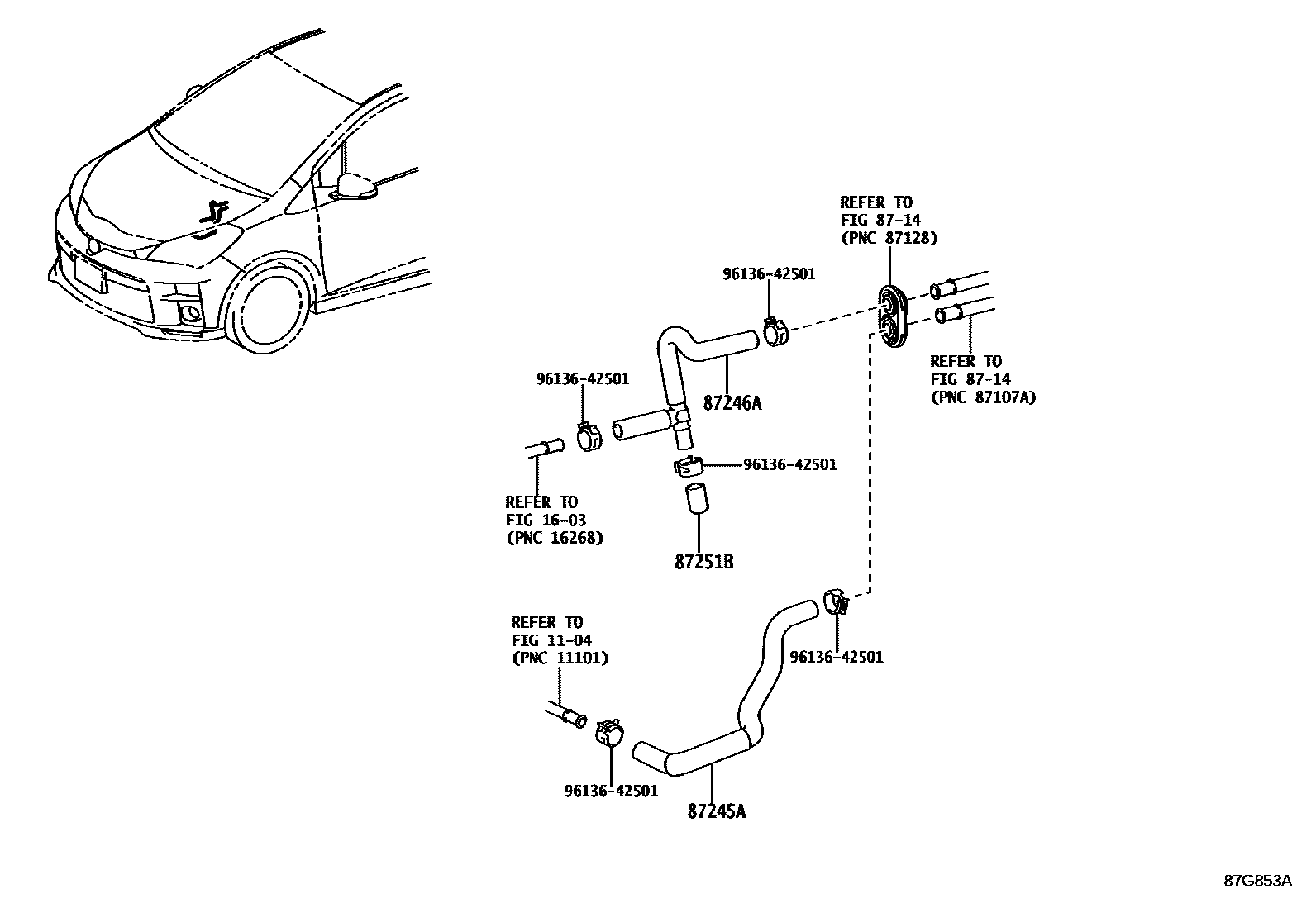 REFER TO
FIG 87-14
(PNC 87128)

96136-42501

REFER TO
FIG 87-14
(PNC 87107A)

96136-42501

87246A

96136-42501

REFER TO
FIG 16-03
(PNC 16268)

87251B

REFER TO
FIG 11-04
(PNC 11101)

96136-42501

96136-42501

87245A

87G853A