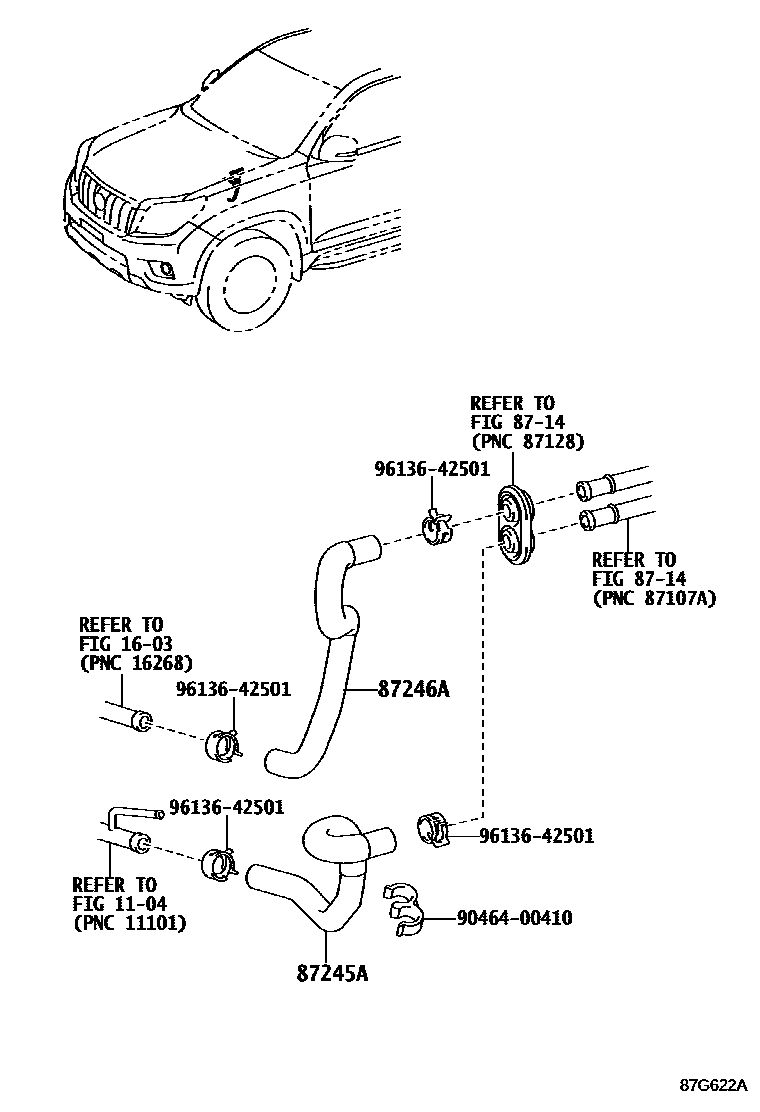 REFER TO
FIG 87-14
(PNC 87128)

96136-42501

REFER TO
FIG 87-14
(PNC 87107A)

REFER TO
FIG 16-03
(PNC 16268)

96136-42501

87246A

96136-42501

96136-42501

REFER TO
FIG 11-04
(PNC 11101)

90464-00410

87245A

87G622A