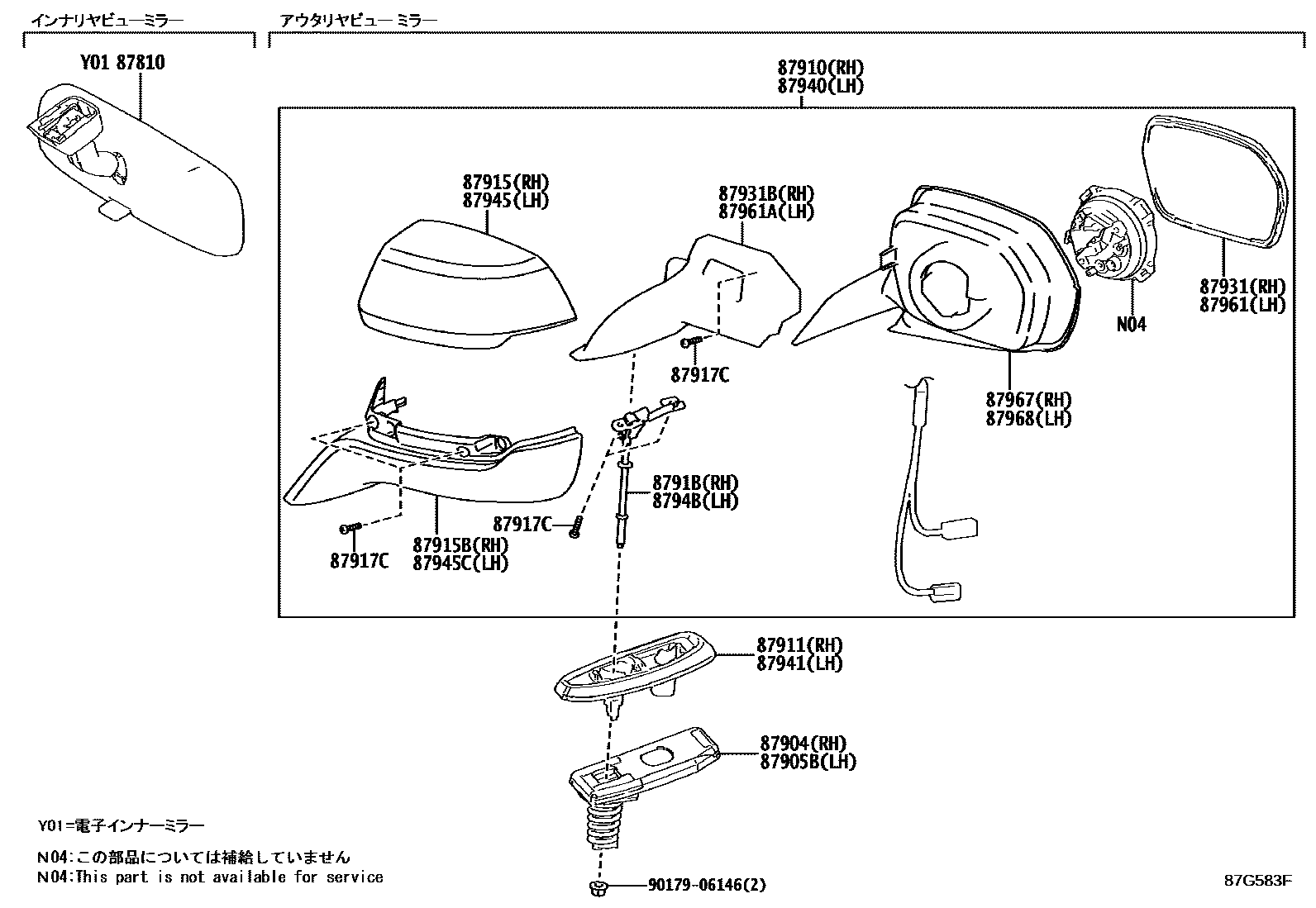 インナリヤビューミラー

アウタリヤビュー ミラー

Y01 87810

87910(RH)
87940(LH)

87915(RH)
87945(LH)

87931B(RH)
87961A(LH)

87931(RH)
87961(LH)

N04

87917C

87967(RH)
87968(LH)

8791B(RH)
8794B(LH)

87917C

87917C

87915B(RH)
87945C(LH)

87911(RH)
87941(LH)

87904(RH)
87905B(LH)

Y01=電子インナーミラー

N04:この部品については補給していません
N04:This part is not available for service

90179-06146(2)

87G583F