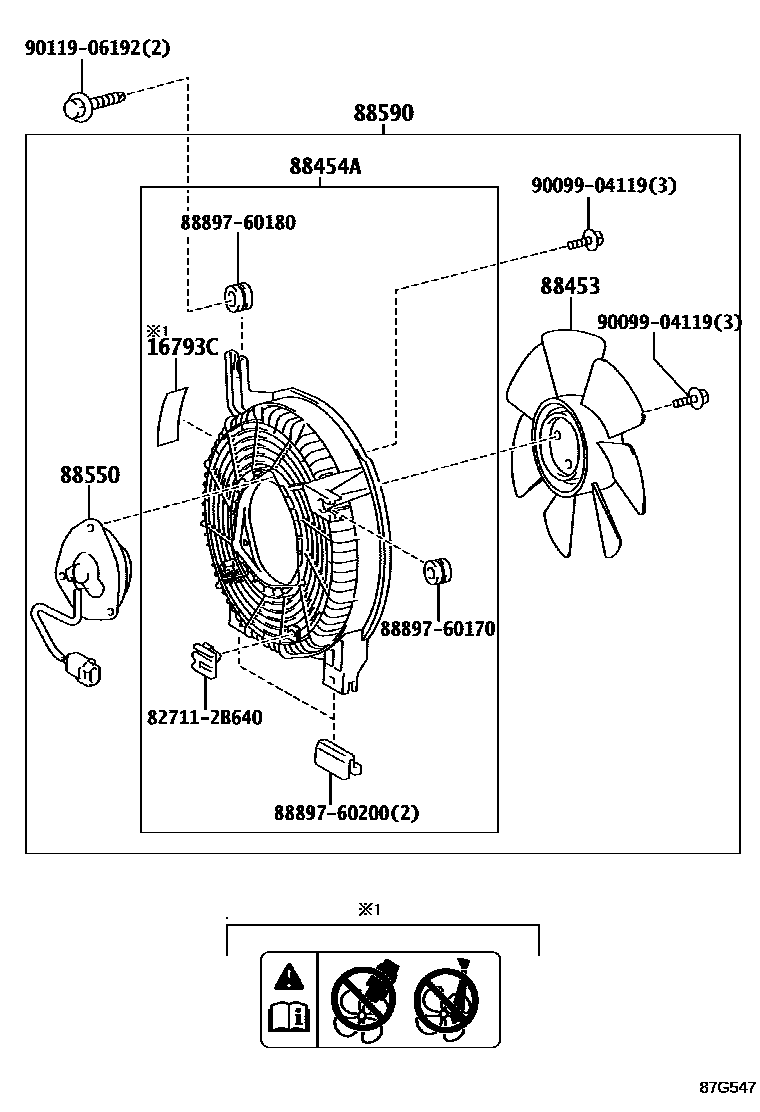 90119-06192(2)

88590

88454A

90099-04119(3)

88897-60180

88453

90099-04119(3)

※1
16793C

88550

88897-60170

82711-2B640

88897-60200(2)

※1

87G547