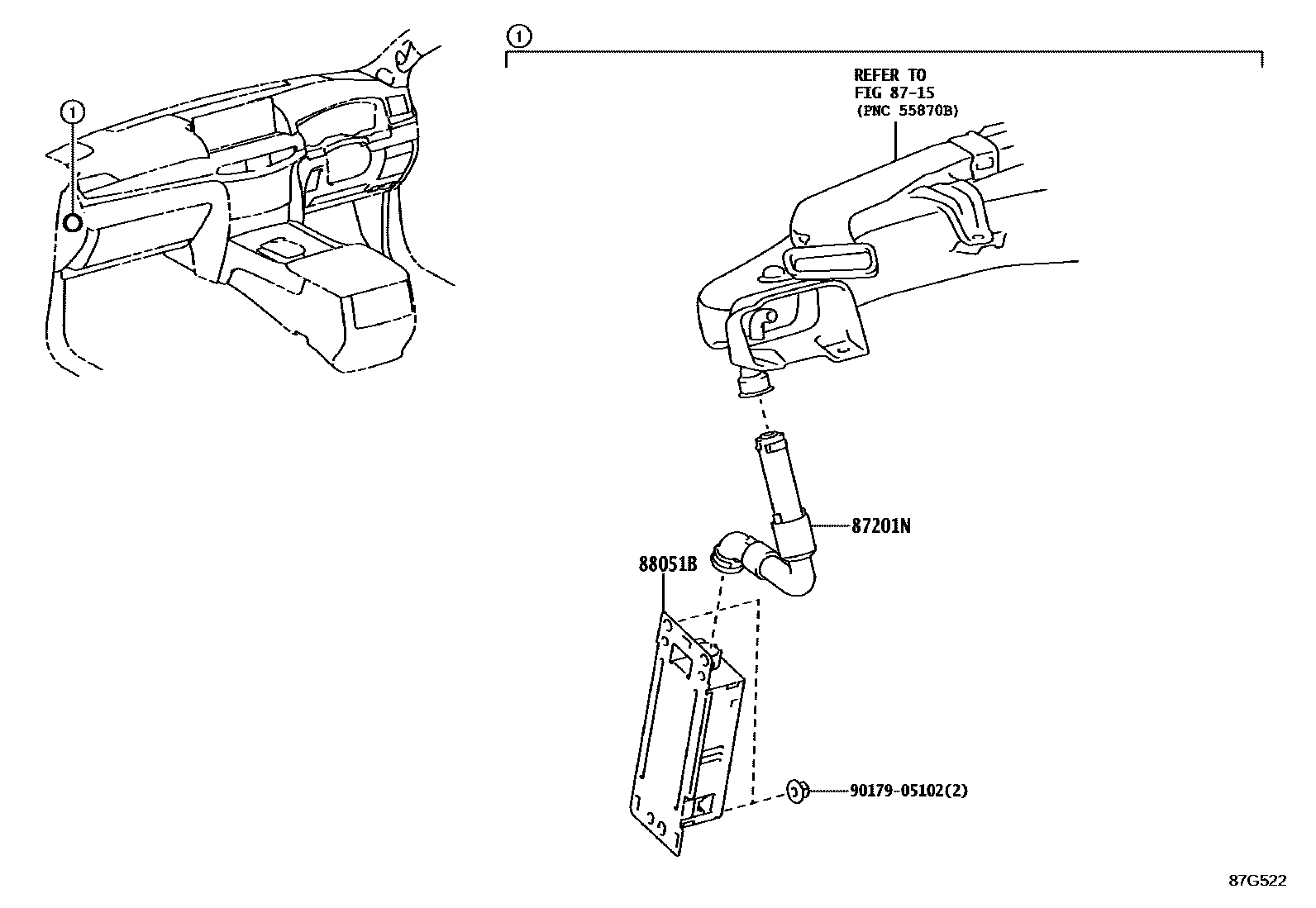 ①

①

REFER TO
FIG 87-15
(PNC 55870B)

87201N

88051B

90179-05102(2)

87G522