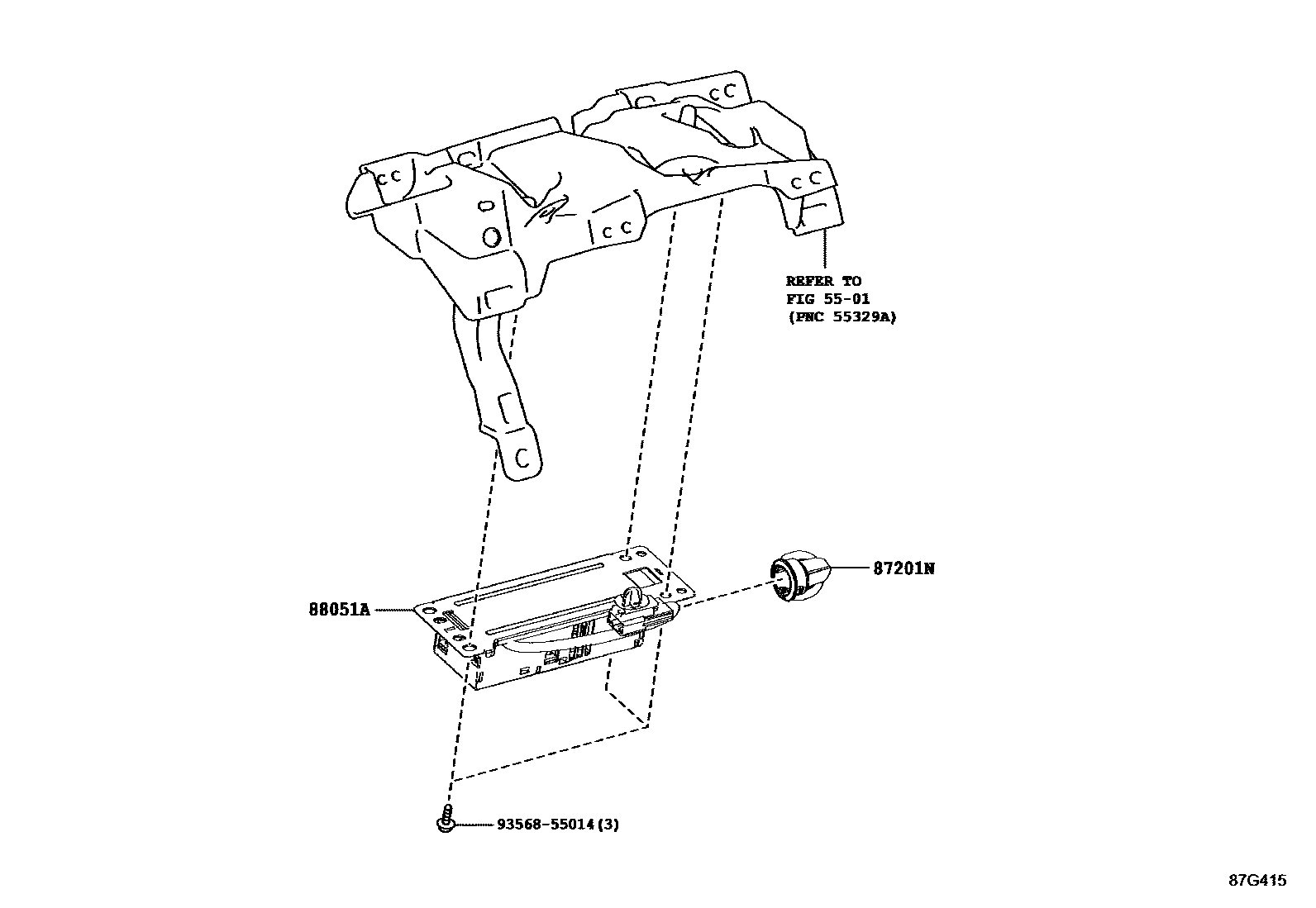 REFER TO
FIG 55-01
(PNC 55329A)

87201N

88051A

93568-55014(3)

87G415