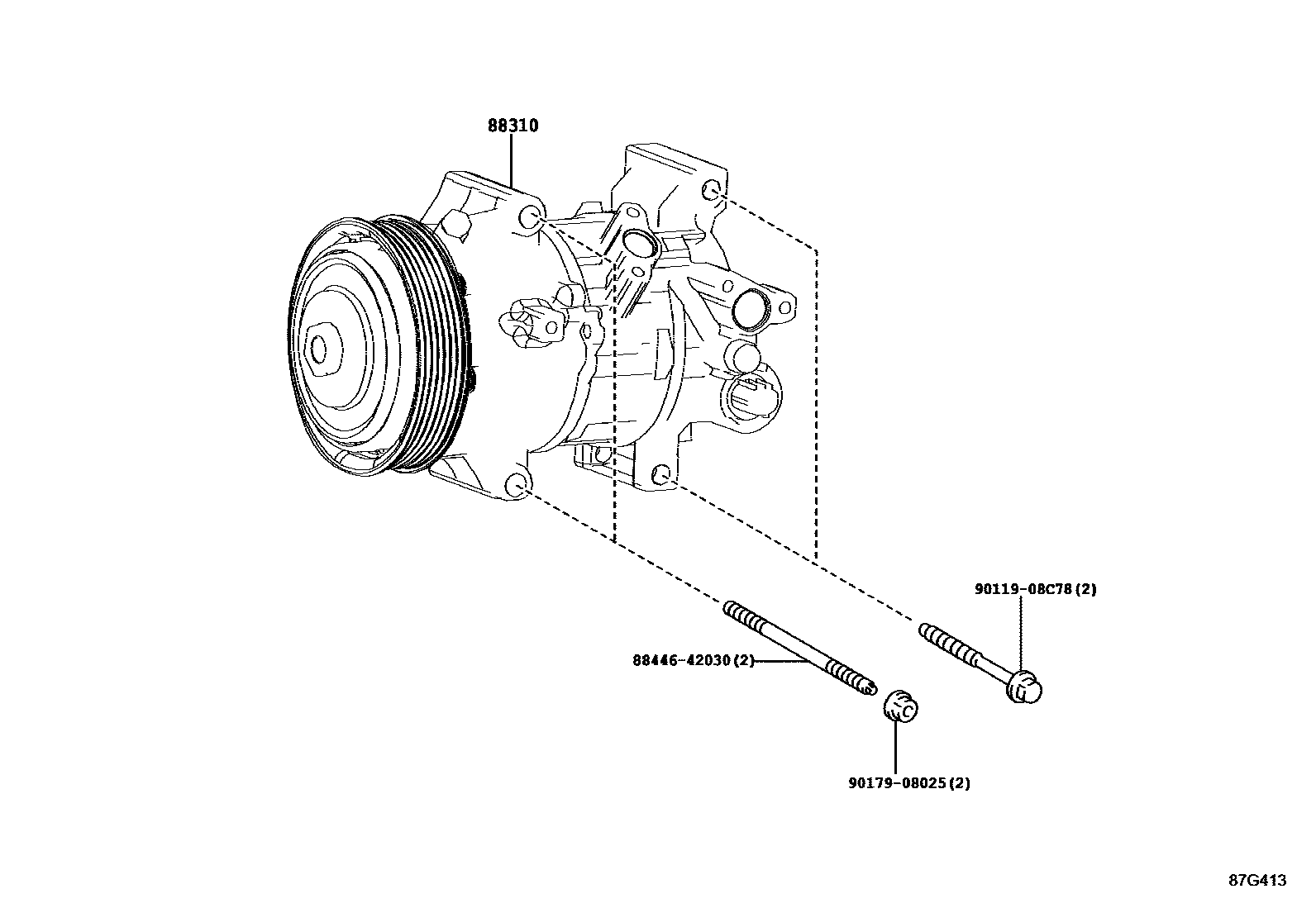 88310

90119-08C78(2)

88446-42030(2)

90179-08025(2)

87G413