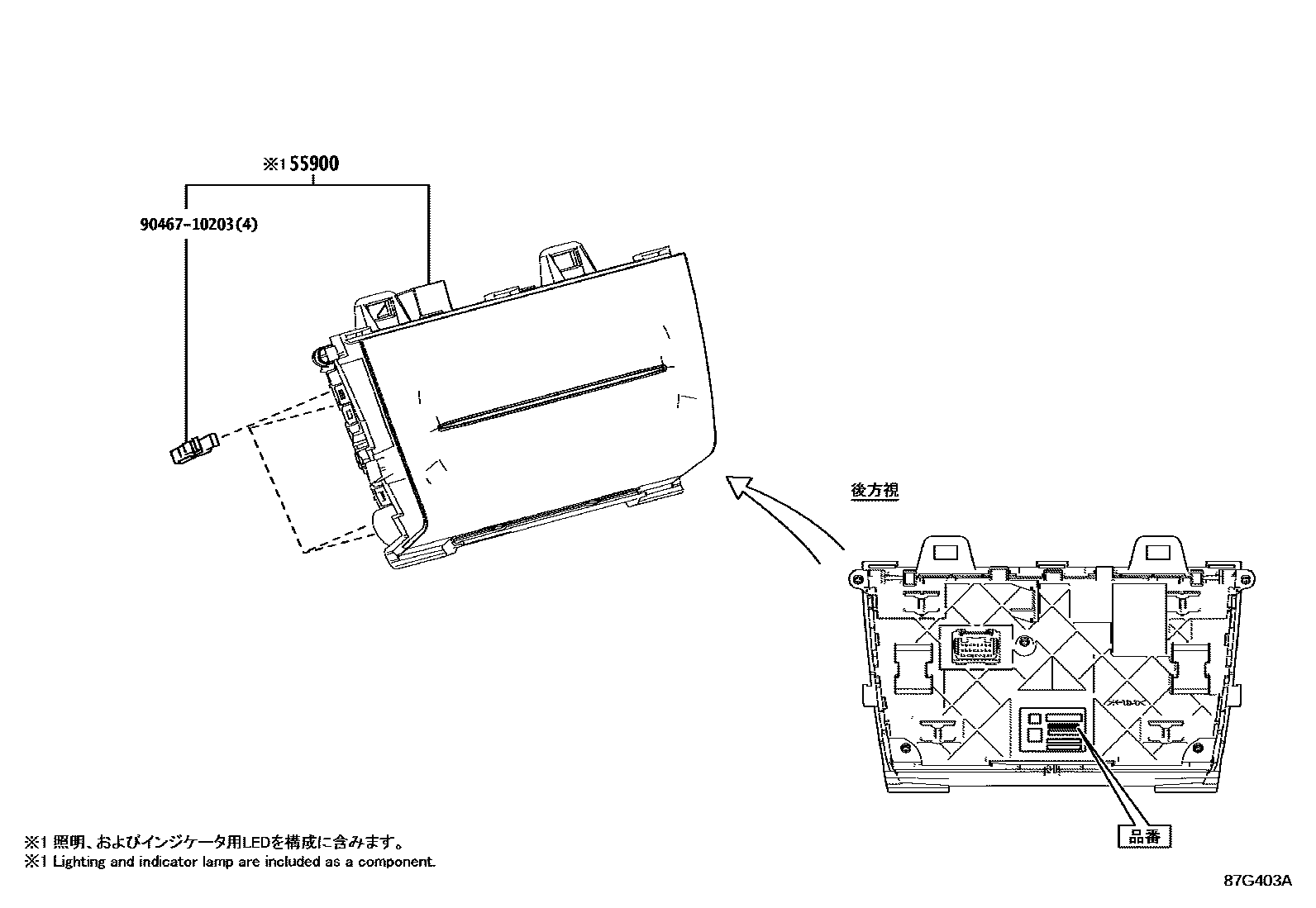 ※1 55900

90467-10203(4)

後方視

品番

※1 照明、およびインジケータ用LEDを構成に含みます。
※1 Lighting and indicator lamp are included as a component.

87G403A