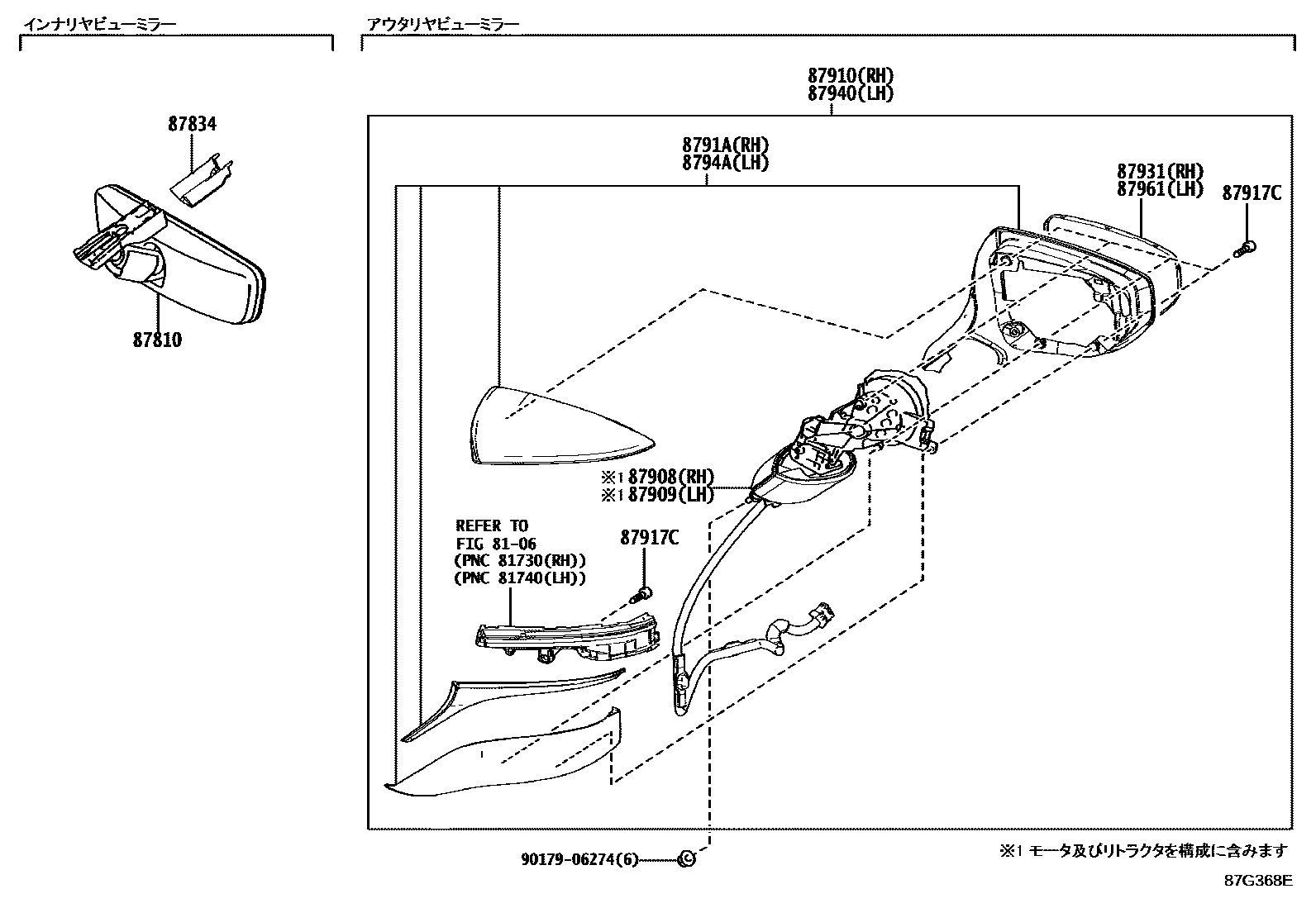 インナリヤビューミラー

87834

87810

アウタリヤビューミラー

87910(RH)
87940(LH)

8791A(RH)
8794A(LH)

87931(RH)
87961(LH)

87917C

※1 87908(RH)
※1 87909(LH)

REFER TO
FIG 81-06
(PNC 81730(RH))
(PNC 81740(LH))

87917C

90179-06274(6)

※1 モータ及びリトラクタを構成に含みます

87G368E