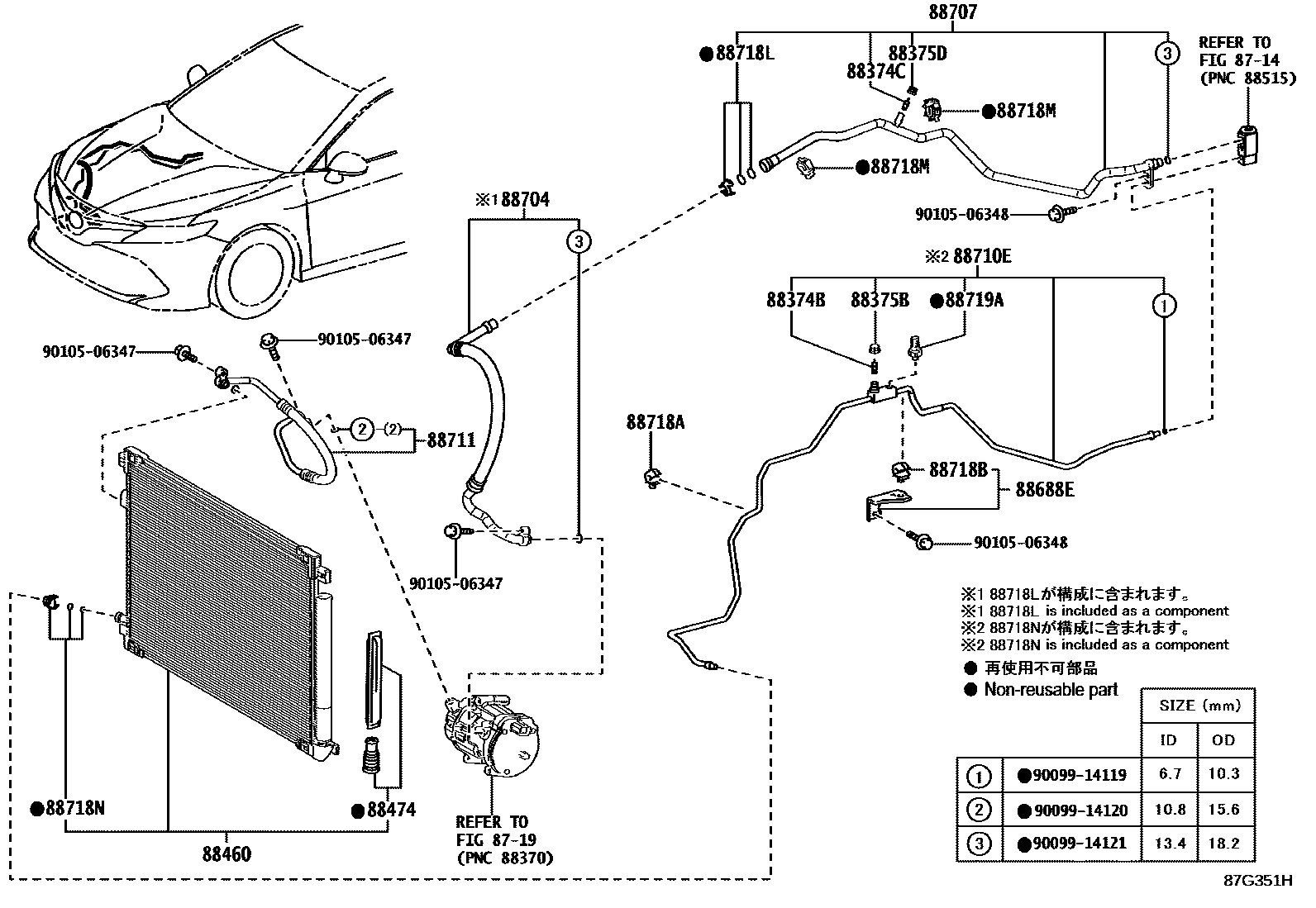 88707

●88718L

88375D

88374C

●88718M

●88718M

③

REFER TO FIG 87-14 (PNC 88515)

90105-06348

※1 88704

③

※2 88710E

88374B

88375B

●88719A

①

90105-06347

90105-06347

② (2) 88711

88718A

88718B

88688E

90105-06348

90105-06347

※1 88718Lが構成に含まれます。
※1 88718L is included as a component
※2 88718Nが構成に含まれます。
※2 88718N is included as a component
● 再使用不可部品
● Non-reusable part

| | | SIZE (mm) | |
|---|---|---|---|
| | | ID | OD |
| ① | ●90099-14119 | 6.7 | 10.3 |
| ② | ●90099-14120 | 10.8 | 15.6 |
| ③ | ●90099-14121 | 13.4 | 18.2 |

●88718N

●88474

88460

REFER TO FIG 87-19 (PNC 88370)

87G351H