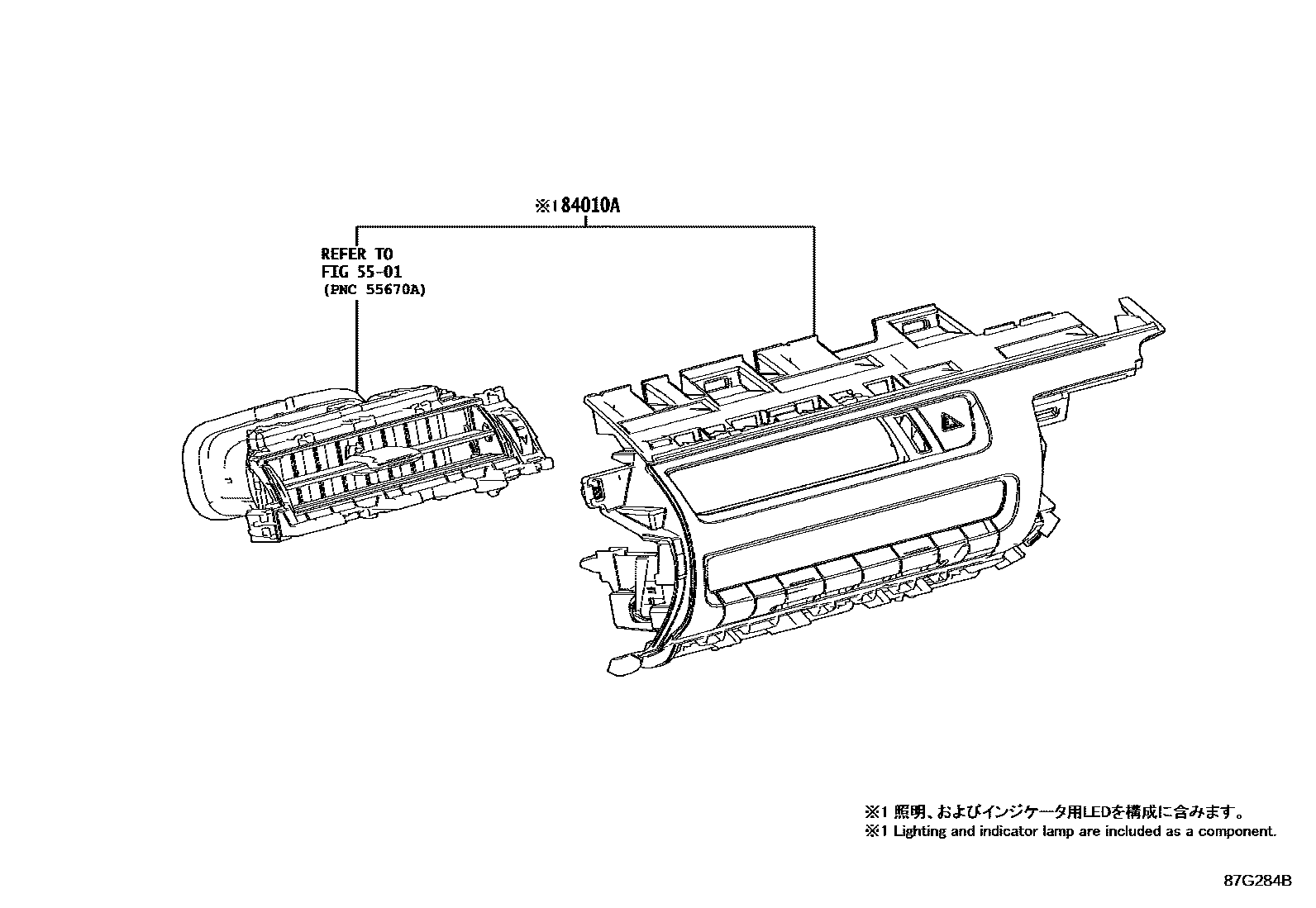 ※1 84010A

REFER TO
FIG 55-01
(PNC 55670A)

※1 照明、およびインジケータ用LEDを構成に含みます。
※1 Lighting and indicator lamp are included as a component.

87G284B