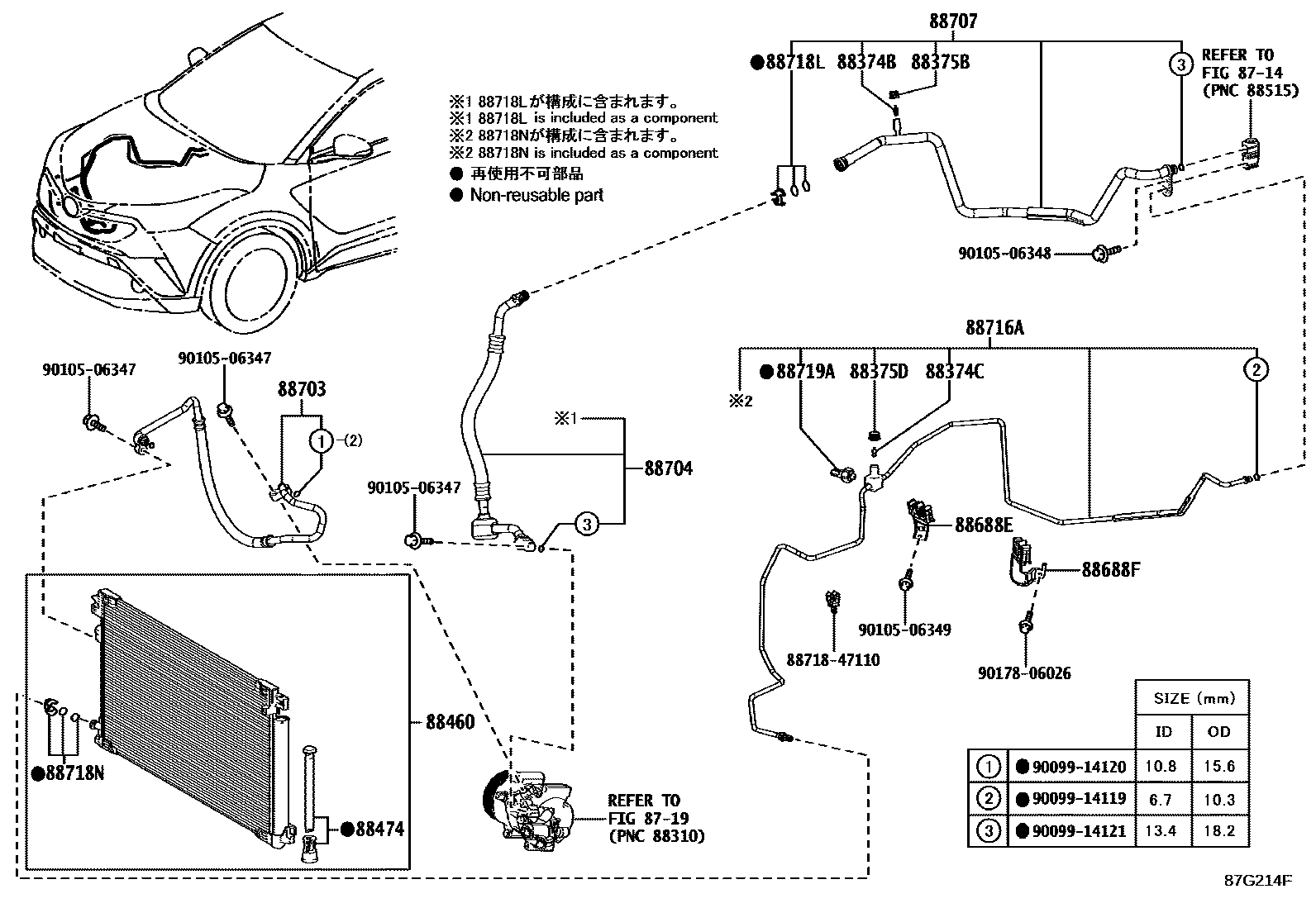 88707
●88718L 88374B 88375B
③ REFER TO FIG 87-14 (PNC 88515)
※1 88718Lが構成に含まれます。
※1 88718L is included as a component
※2 88718Nが構成に含まれます。
※2 88718N is included as a component
● 再使用不可部品
● Non-reusable part
90105-06348
88716A
※2 ●88719A 88375D 88374C
②
90105-06347
90105-06347
88703
①-(2)
※1
88704
90105-06347
③
88688E
88688F
90105-06349
88718-47110
90178-06026
88460
●88718N
●88474
REFER TO FIG 87-19 (PNC 88310)

| | | SIZE (mm) | |
|---|---|---|---|
| | | ID | OD |
| ① | ●90099-14120 | 10.8 | 15.6 |
| ② | ●90099-14119 | 6.7 | 10.3 |
| ③ | ●90099-14121 | 13.4 | 18.2 |

87G214F