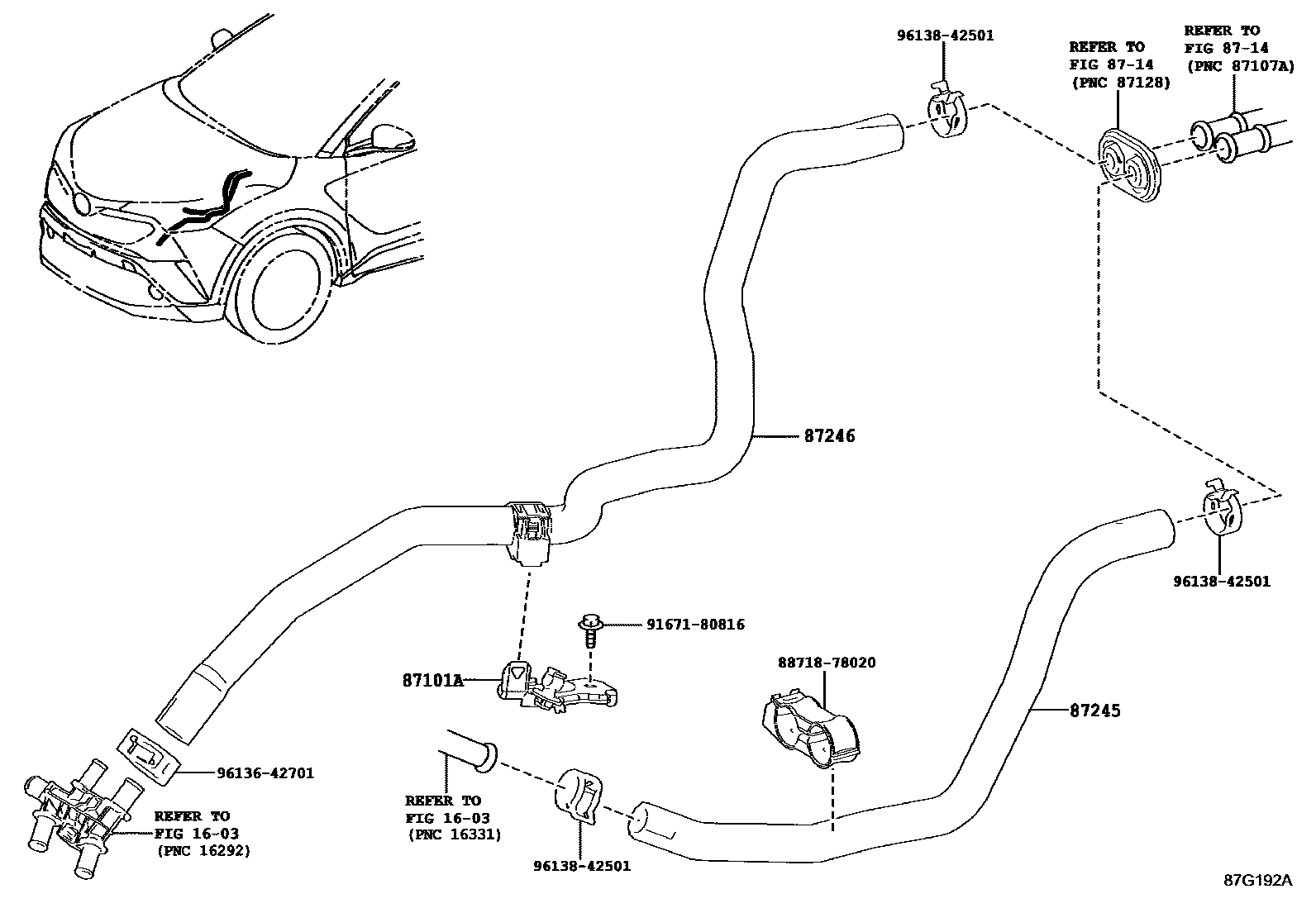 96138-42501

REFER TO
FIG 87-14
(PNC 87128)

REFER TO
FIG 87-14
(PNC 87107A)

87246

96138-42501

91671-80816

87101A

88718-78020

87245

96136-42701

REFER TO
FIG 16-03
(PNC 16292)

REFER TO
FIG 16-03
(PNC 16331)

96138-42501

87G192A