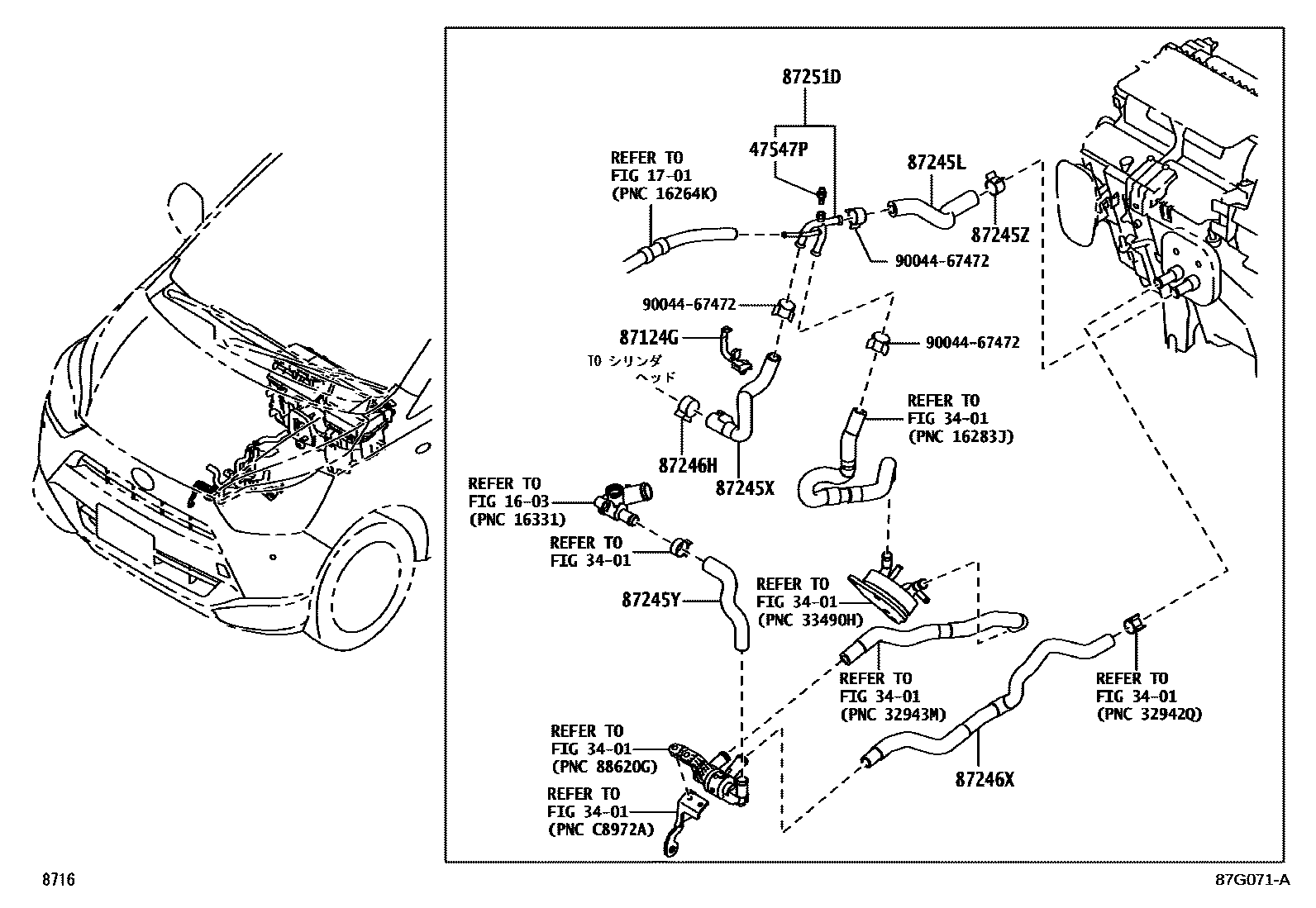 87251D

47547P

REFER TO
FIG 17-01
(PNC 16264K)

87245L

87245Z

90044-67472

90044-67472

87124G

TO シリンダ
ヘッド

90044-67472

REFER TO
FIG 34-01
(PNC 16283J)

87246H

87245X

REFER TO
FIG 16-03
(PNC 16331)

REFER TO
FIG 34-01

87245Y

REFER TO
FIG 34-01
(PNC 33490H)

REFER TO
FIG 34-01
(PNC 32943M)

REFER TO
FIG 34-01
(PNC 32942Q)

REFER TO
FIG 34-01
(PNC 88620G)

REFER TO
FIG 34-01
(PNC C8972A)

87246X

8716

87G071-A