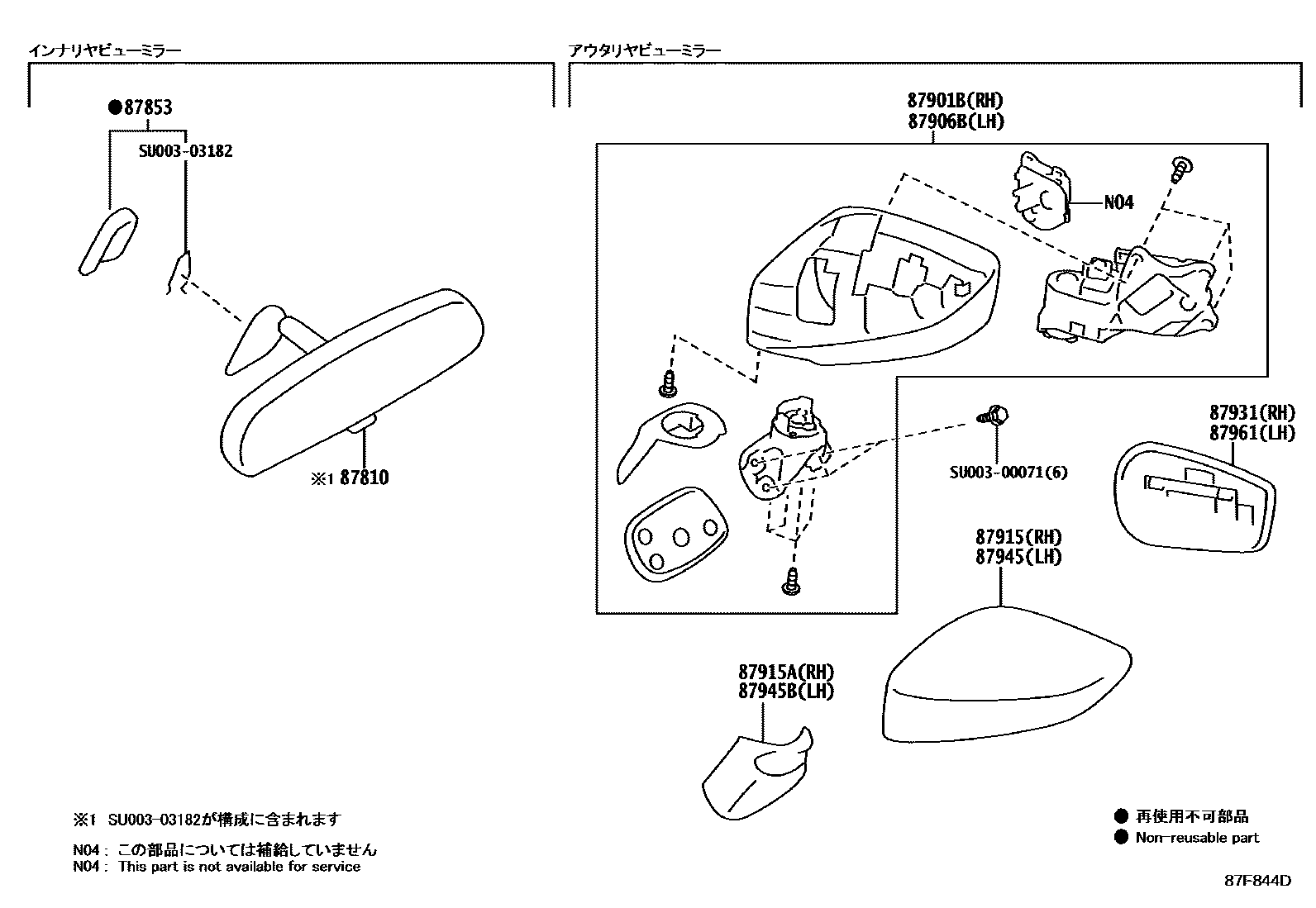 インナリヤビューミラー

●87853

SU003-03182

※1 87810

アウタリヤビューミラー

87901B(RH)
87906B(LH)

N04

SU003-00071(6)

87931(RH)
87961(LH)

87915(RH)
87945(LH)

87915A(RH)
87945B(LH)

※1 SU003-03182が構成に含まれます

N04 : この部品については補給していません
N04 : This part is not available for service

● 再使用不可部品
● Non-reusable part

87F844D