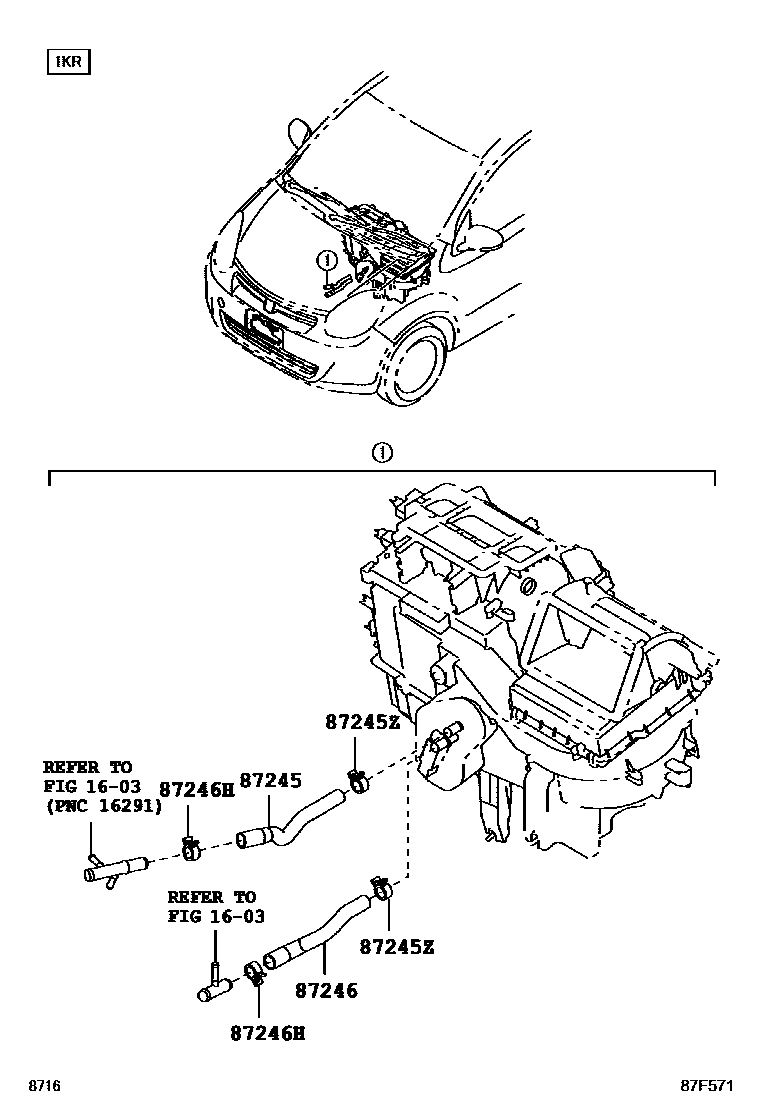 1KR

①

①

87245Z

REFER TO
FIG 16-03
(PNC 16291)

87246H

87245

REFER TO
FIG 16-03

87245Z

87246

87246H

8716

87F571