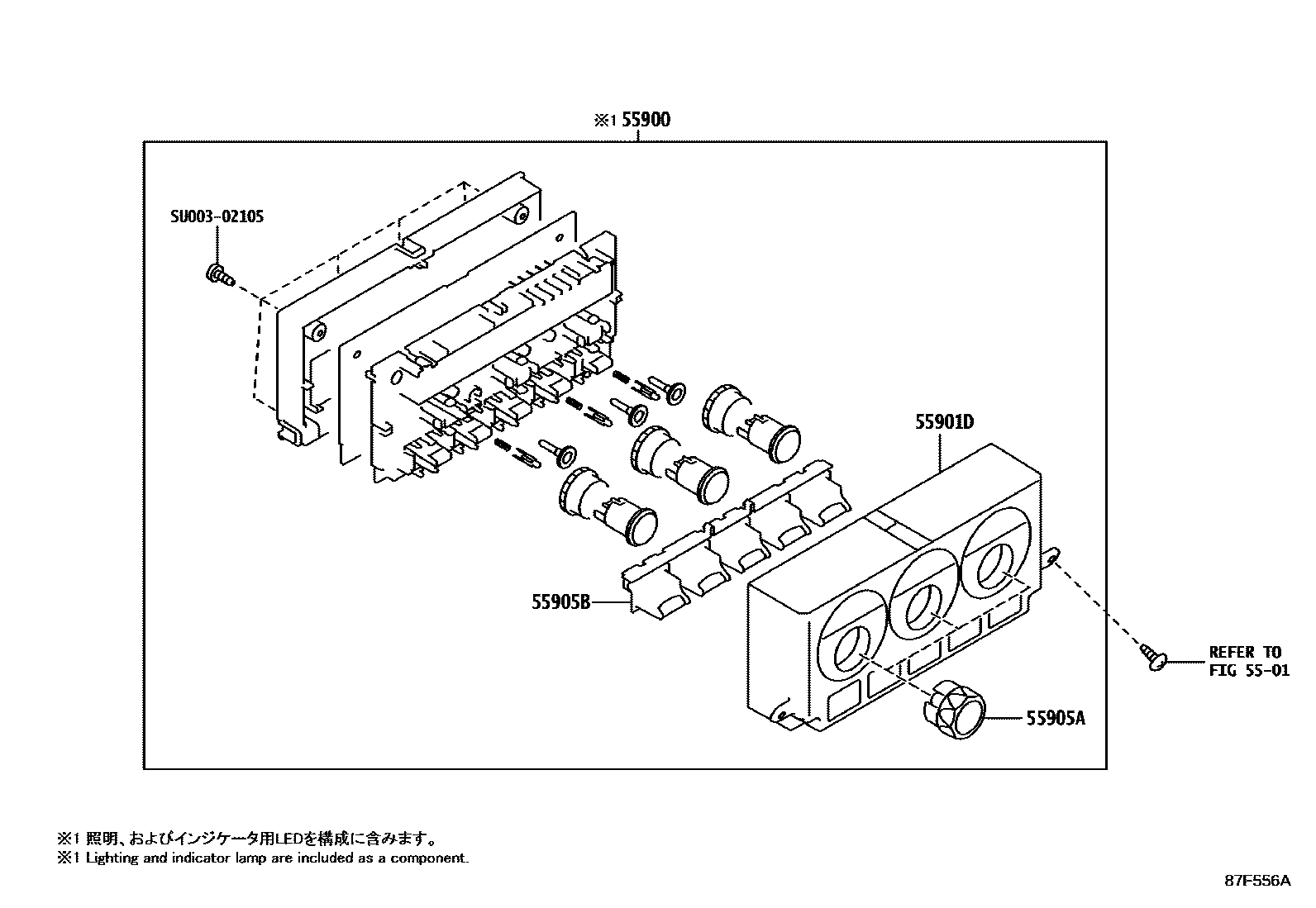 ※1 55900

SU003-02105

55901D

55905B

REFER TO FIG 55-01

55905A

※1 照明、およびインジケータ用LEDを構成に含みます。
※1 Lighting and indicator lamp are included as a component.

87F556A