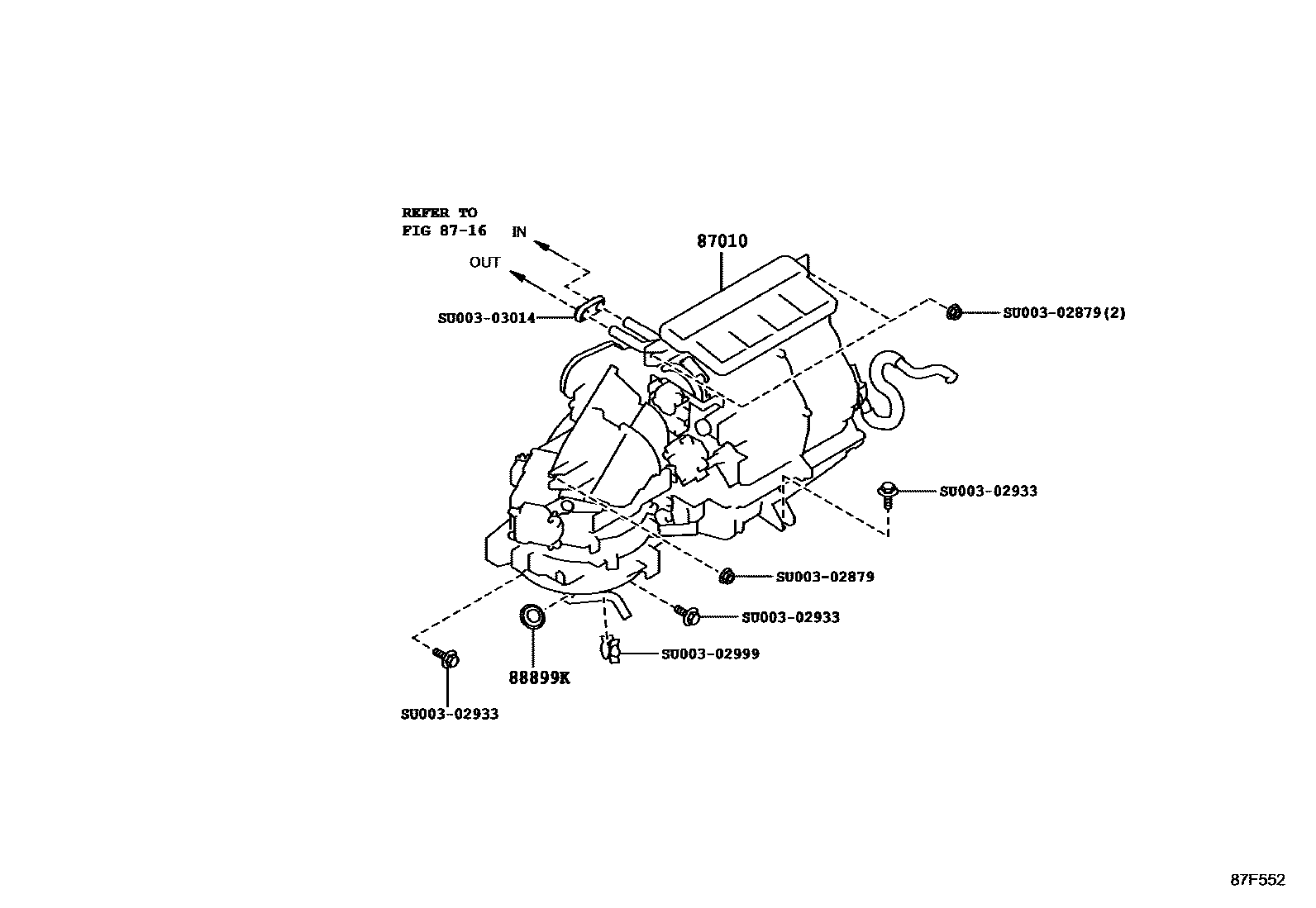 REFER TO
FIG 87-16

IN

OUT

87010

SU003-03014

SU003-02879(2)

SU003-02933

SU003-02879

SU003-02933

SU003-02999

88899K

SU003-02933

87F552