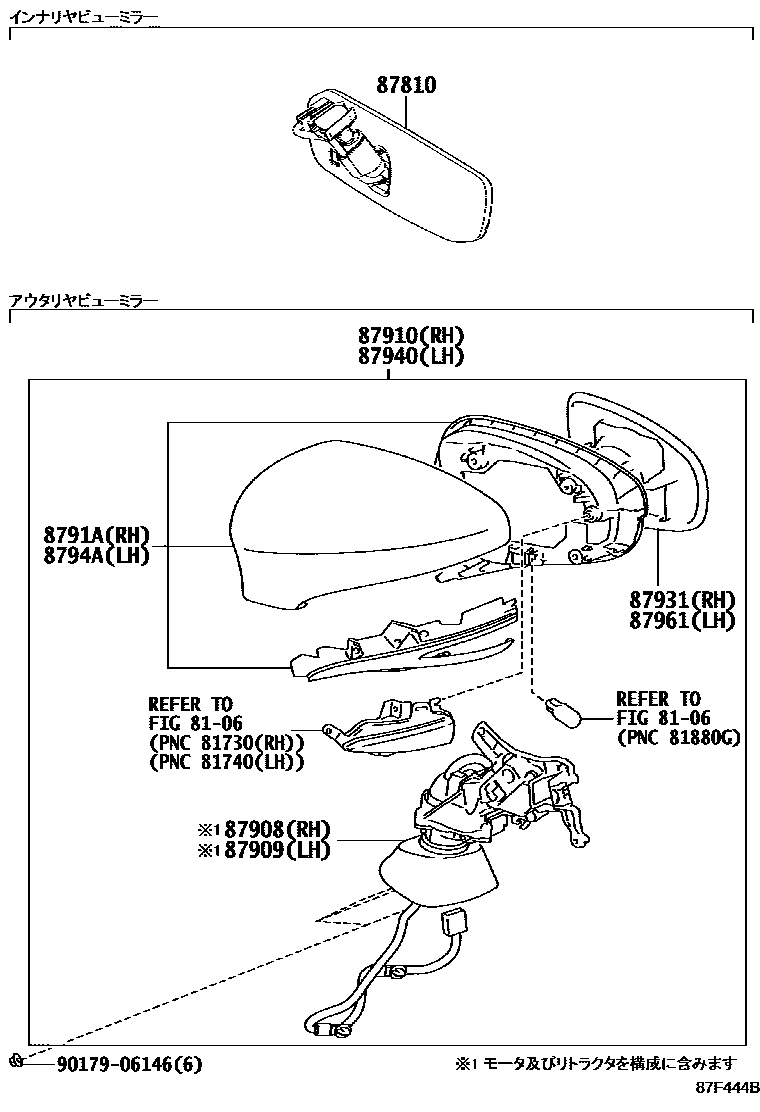 インナリヤビューミラー

87810

アウタリヤビューミラー

87910(RH)
87940(LH)

8791A(RH)
8794A(LH)

87931(RH)
87961(LH)

REFER TO
FIG 81-06
(PNC 81730(RH))
(PNC 81740(LH))

REFER TO
FIG 81-06
(PNC 81880G)

※1 87908(RH)
※1 87909(LH)

90179-06146(6)

※1 モータ及びリトラクタを構成に含みます

87F444B