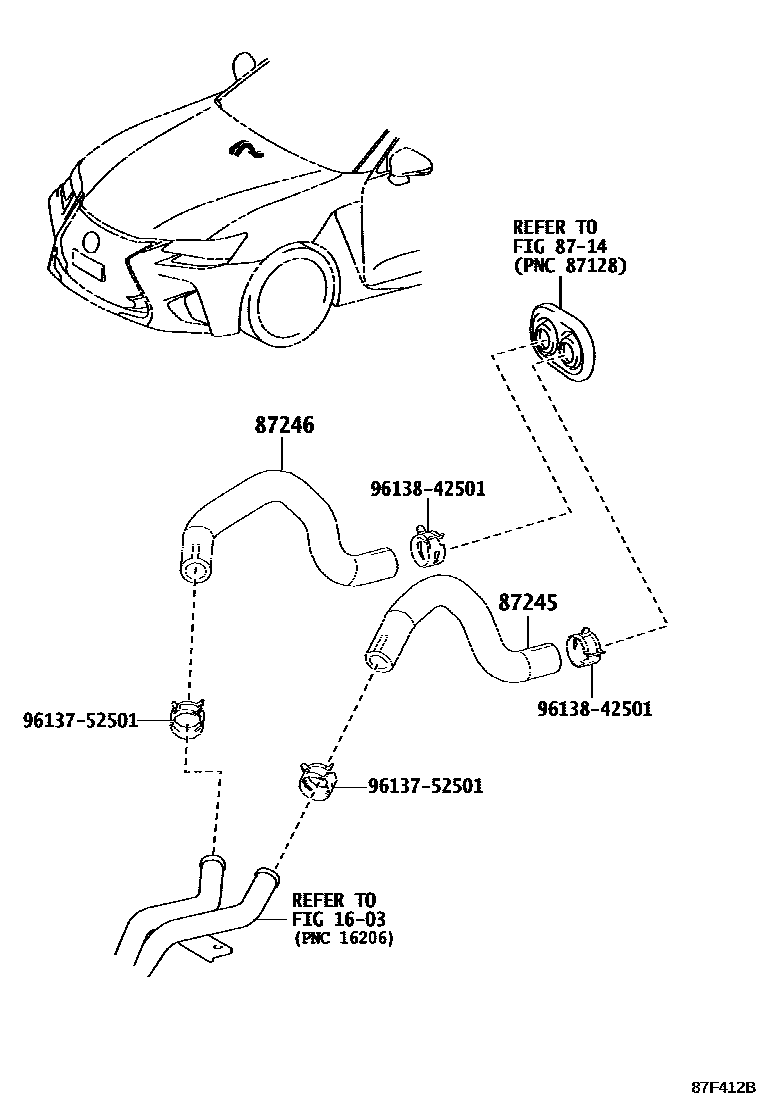 REFER TO
FIG 87-14
(PNC 87128)

87246

96138-42501

87245

96138-42501

96137-52501

96137-52501

REFER TO
FIG 16-03
(PNC 16206)

87F412B