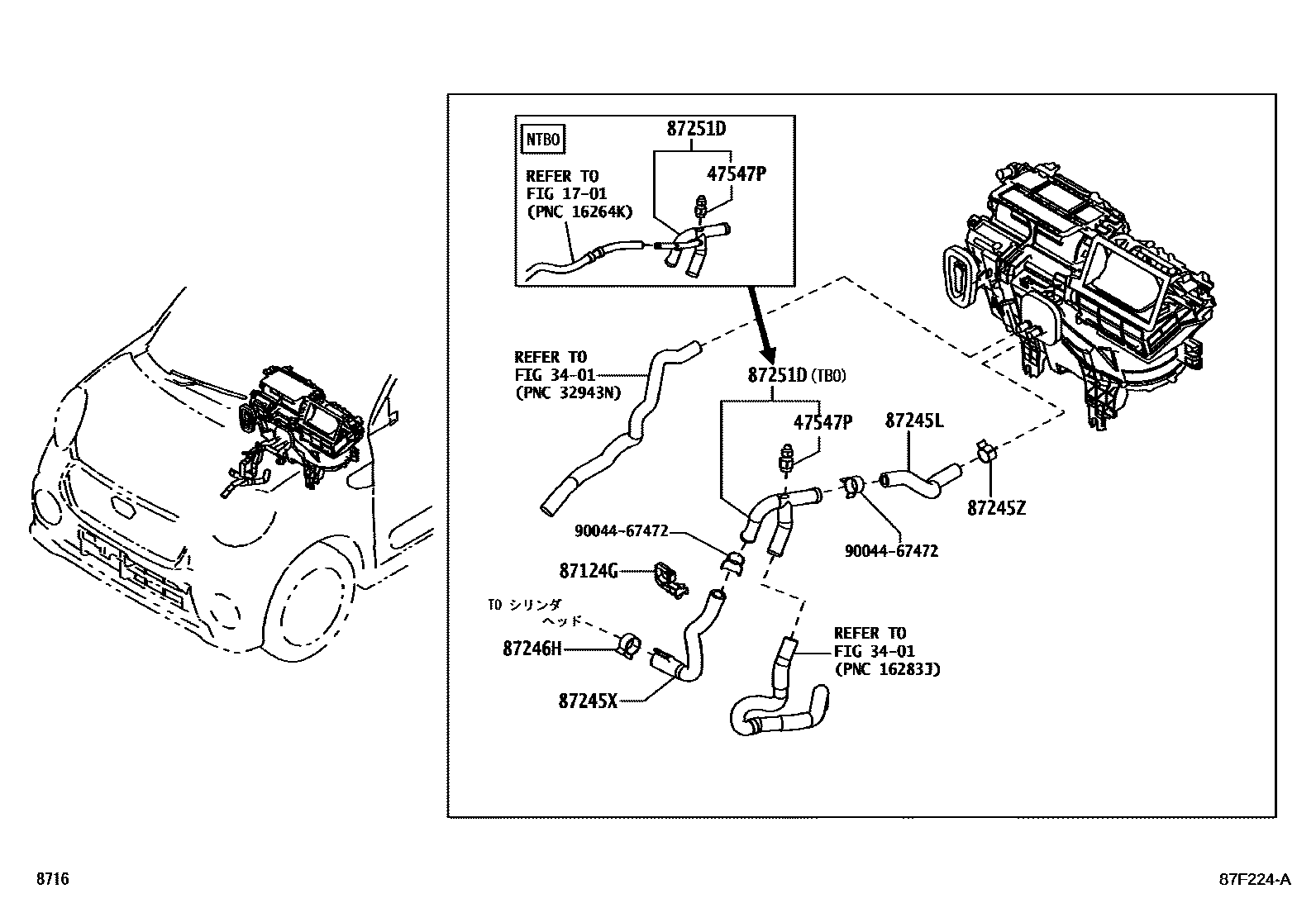 NTBO

87251D

47547P

REFER TO
FIG 17-01
(PNC 16264K)

REFER TO
FIG 34-01
(PNC 32943N)

87251D (TBO)

47547P

87245L

87245Z

90044-67472

90044-67472

87124G

TO シリンダ
ヘッド

87246H

87245X

REFER TO
FIG 34-01
(PNC 16283J)

8716

87F224-A