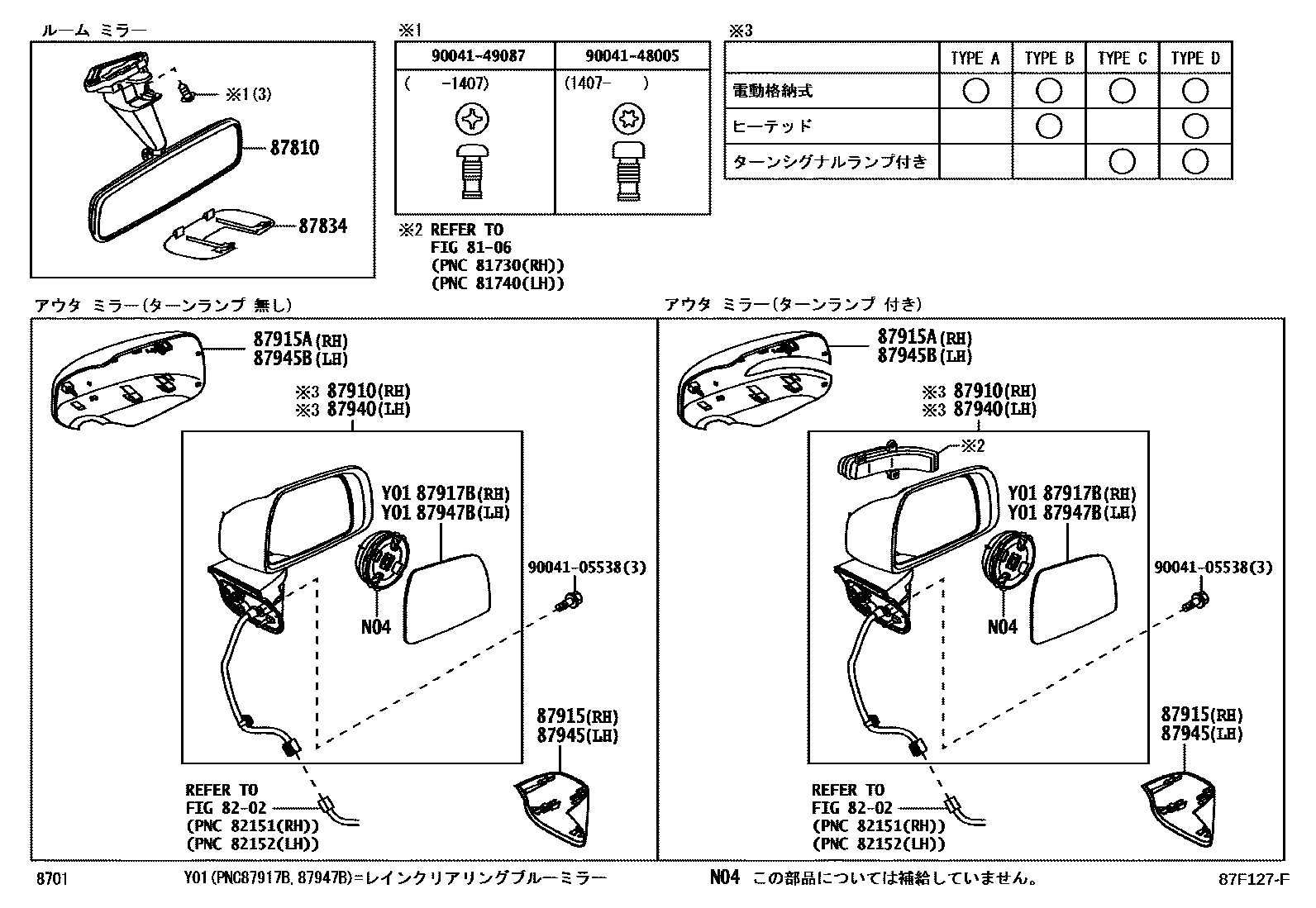 ルーム ミラー

※1(3)

87810

87834

※1

| 90041-49087 | 90041-48005 |
|---|---|
| ( -1407) | (1407- ) |

※2 REFER TO
FIG 81-06
(PNC 81730(RH))
(PNC 81740(LH))

※3

| | TYPE A | TYPE B | TYPE C | TYPE D |
|---|---|---|---|---|
| 電動格納式 | ○ | ○ | ○ | ○ |
| ヒーテッド | | ○ | | ○ |
| ターンシグナルランプ付き | | | ○ | ○ |

アウタ ミラー(ターンランプ 無し)

87915A(RH)
87945B(LH)

※3 87910(RH)
※3 87940(LH)

Y01 87917B(RH)
Y01 87947B(LH)

90041-05538(3)

N04

87915(RH)
87945(LH)

REFER TO
FIG 82-02
(PNC 82151(RH))
(PNC 82152(LH))

アウタ ミラー(ターンランプ 付き)

87915A(RH)
87945B(LH)

※3 87910(RH)
※3 87940(LH)

※2

Y01 87917B(RH)
Y01 87947B(LH)

90041-05538(3)

N04

87915(RH)
87945(LH)

REFER TO
FIG 82-02
(PNC 82151(RH))
(PNC 82152(LH))

8701

Y01(PNC87917B, 87947B)=レインクリアリングブルーミラー

N04 この部品については補給していません。

87F127-F